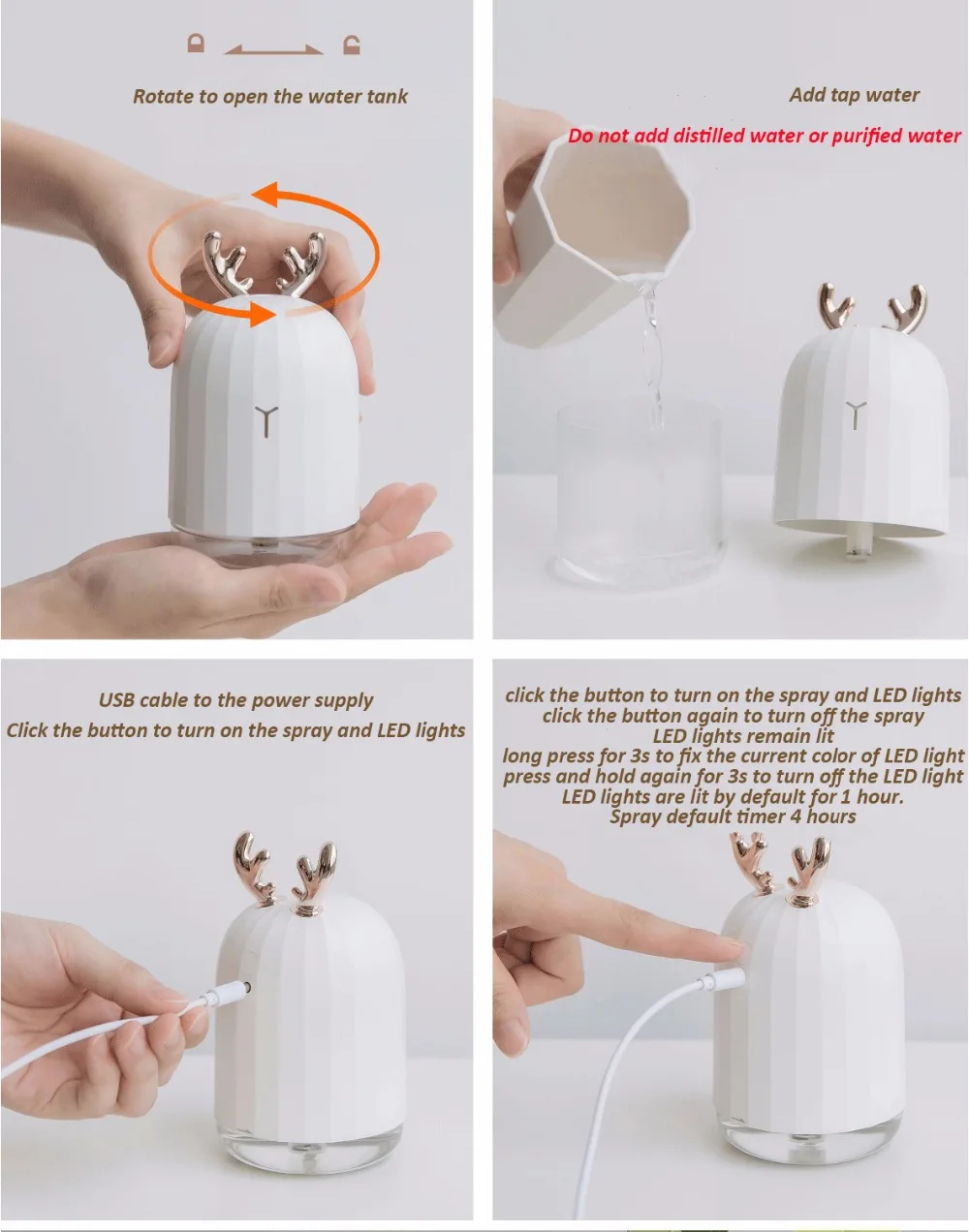 Rotate to open the water tank

Add tap water

Do not add distilled water or purified water

USB cable to the power supply

Click the button to turn on the spray and LED lights

click the button to turn on the spray and LED lights
click the button again to turn off the spray
LED lights remain lit
long press for 3s to fix the current color of LED light
press and hold again for 3s to turn off the LED light
LED lights are lit by default for 1 hour.
Spray default timer 4 hours