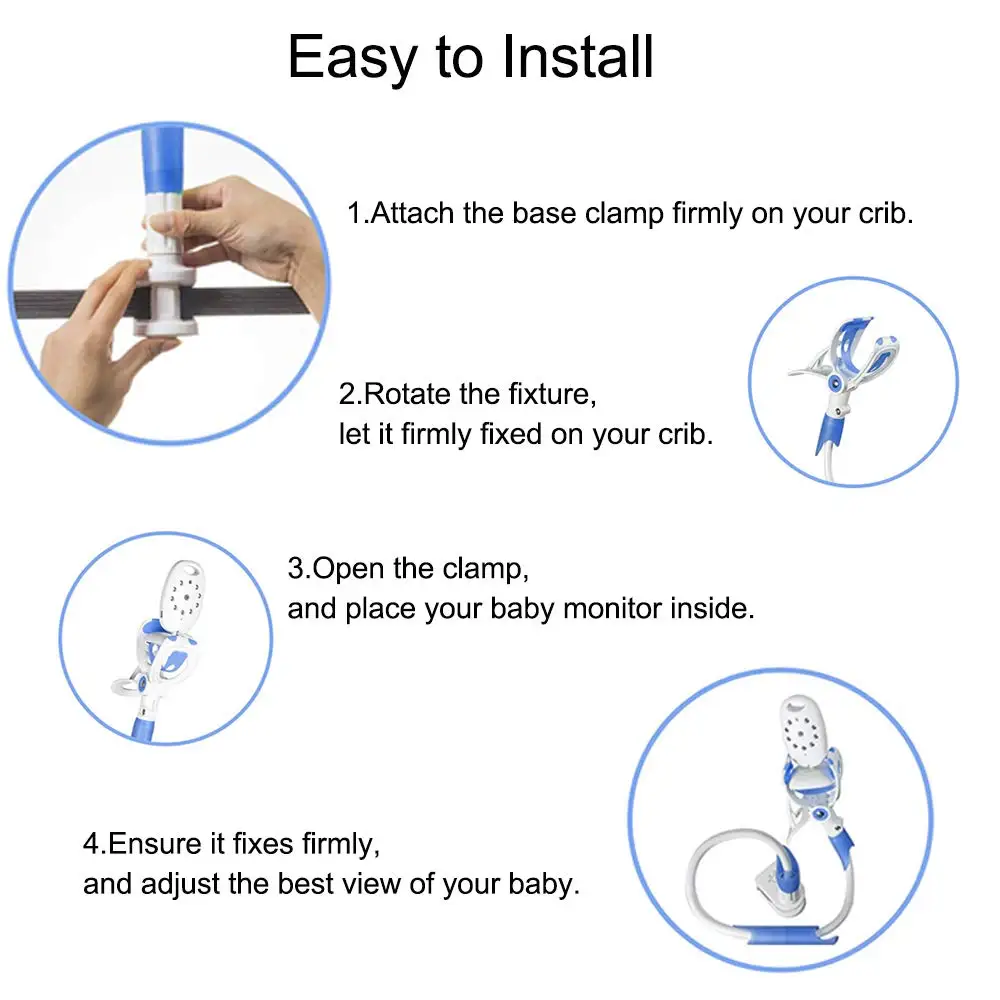 Easy to Install

1.Attach the base clamp firmly on your crib.

2.Rotate the fixture, let it firmly fixed on your crib.

3.Open the clamp, and place your baby monitor inside.

4.Ensure it fixes firmly, and adjust the best view of your baby.