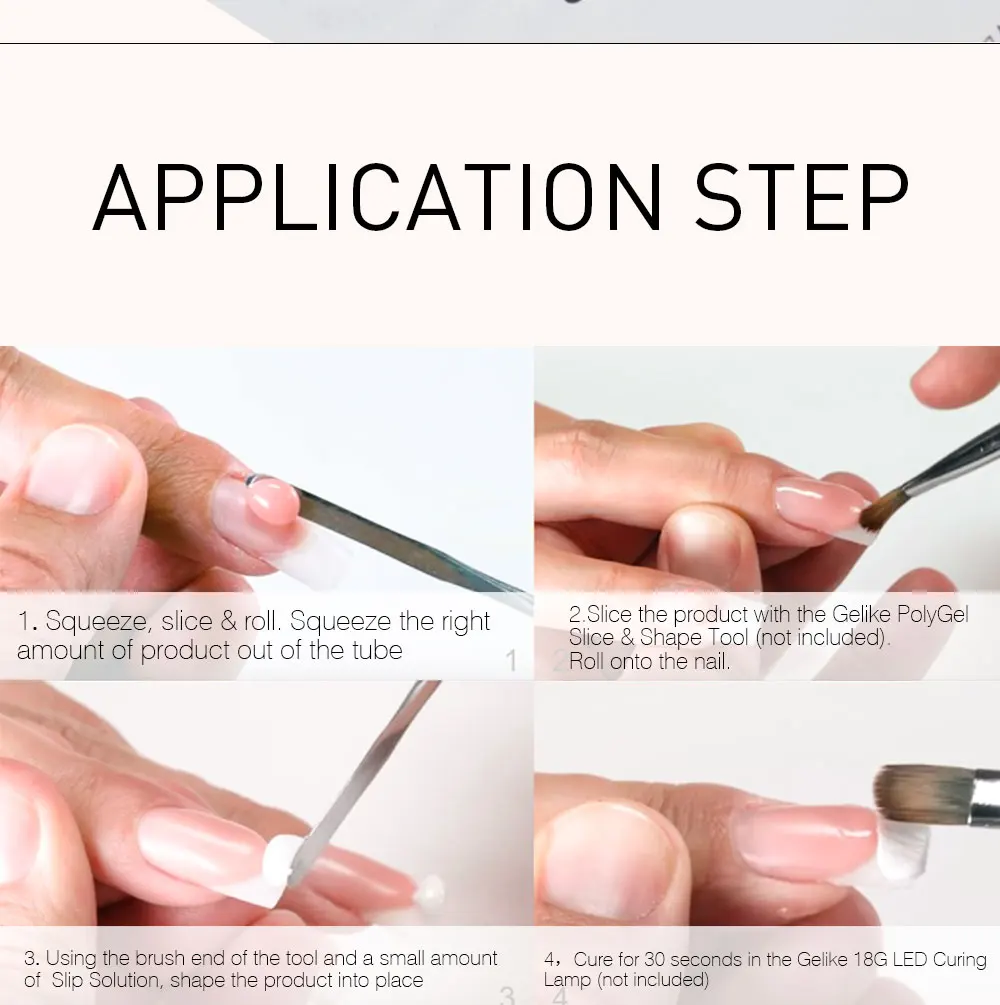 APPLICATION STEP

1. Squeeze, slice & roll. Squeeze the right amount of product out of the tube

1

2.Slice the product with the Gelike PolyGel Slice & Shape Tool (not included). Roll onto the nail.

2

3. Using the brush end of the tool and a small amount of Slip Solution, shape the product into place

3

4，Cure for 30 seconds in the Gelike 18G LED Curing Lamp (not included)

4