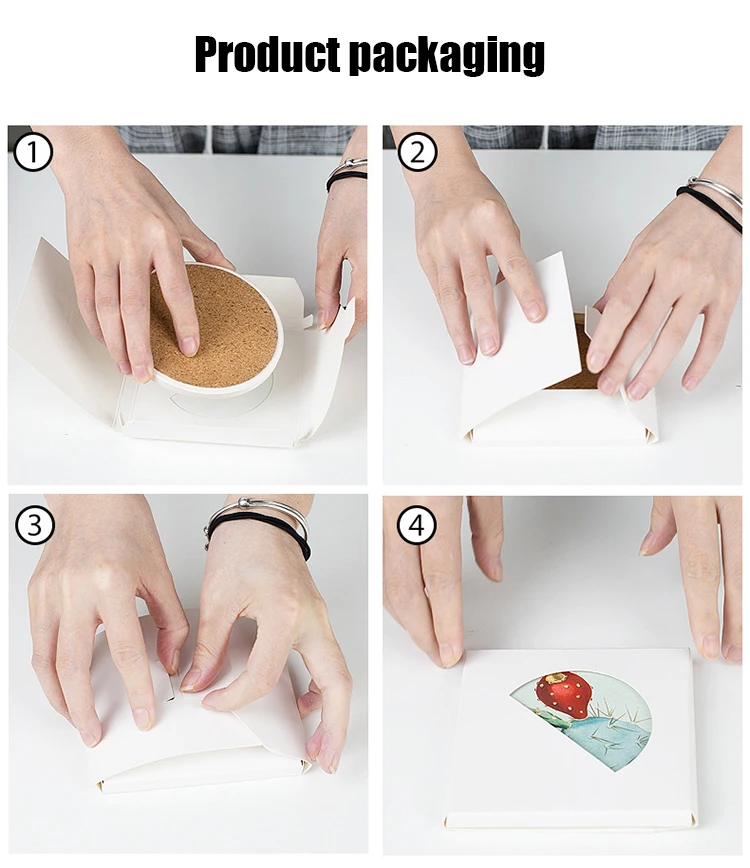 Product packaging

①

②

③

④