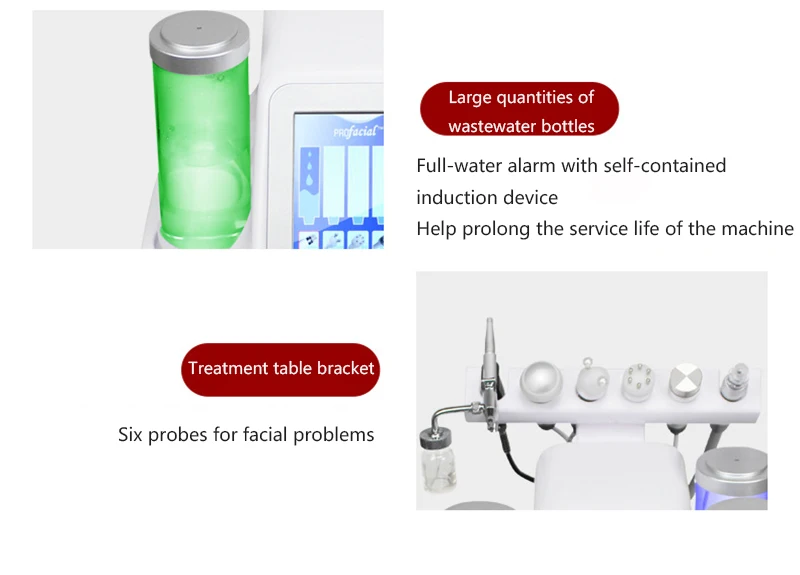 PROfacial

Large quantities of wastewater bottles

Full-water alarm with self-contained induction device
Help prolong the service life of the machine

Treatment table bracket

Six probes for facial problems