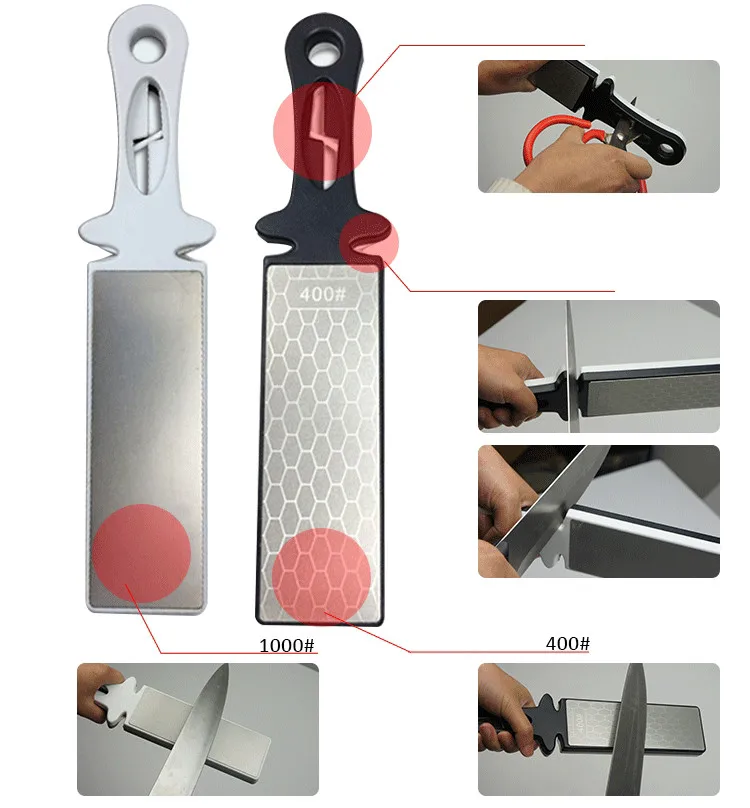 400#

1000#

400#

400#