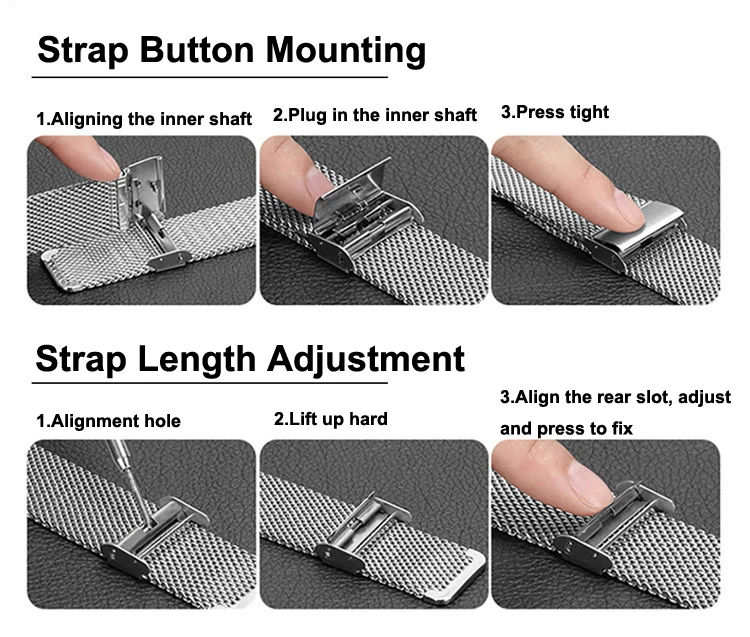 Strap Button Mounting

1.Aligning the inner shaft

2.Plug in the inner shaft

3.Press tight

Strap Length Adjustment

1.Alignment hole

2.Lift up hard

3.Align the rear slot, adjust and press to fix