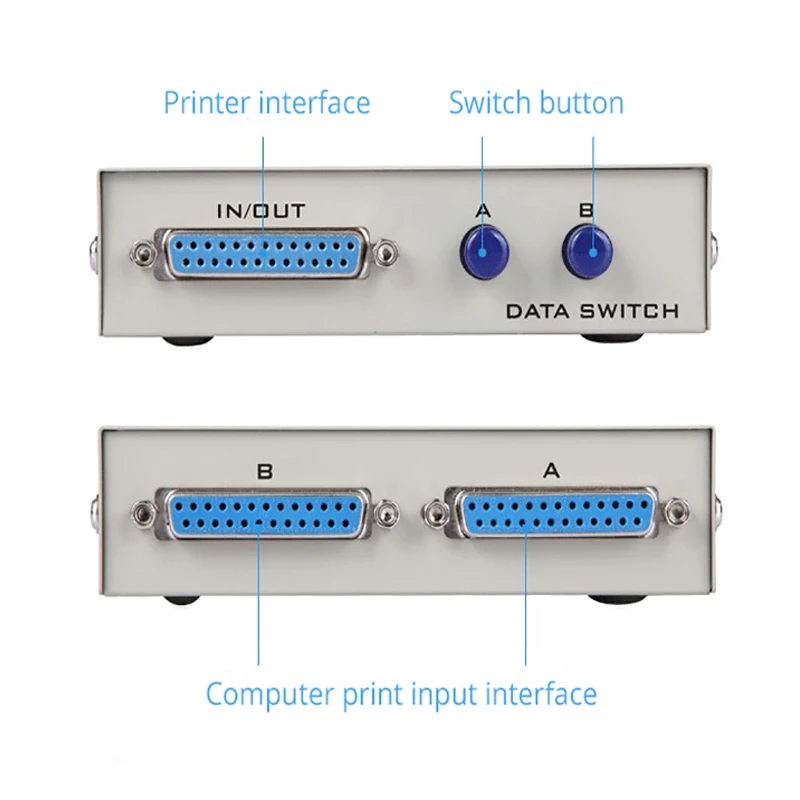 Printer interface

Switch button

IN/OUT

A

B

DATA SWITCH

B

A

Computer print input interface