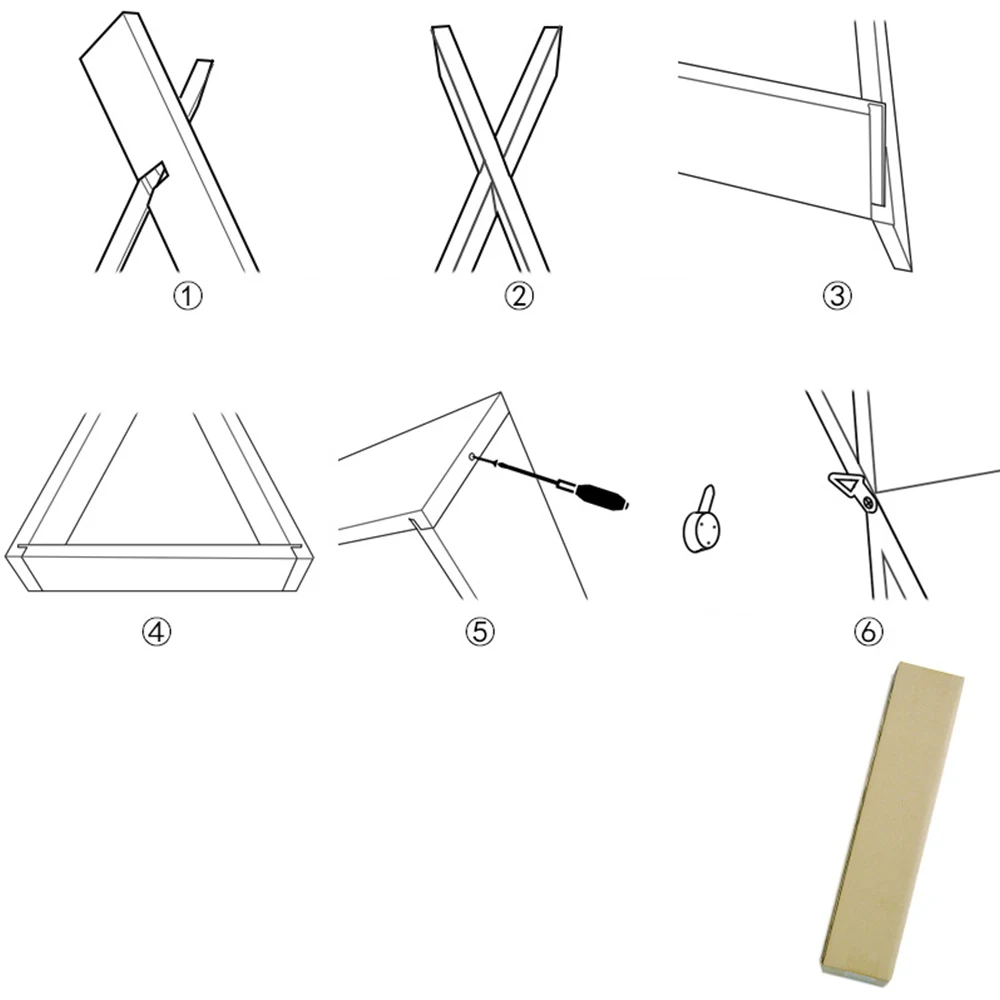 ①
②
③
④
⑤
⑥