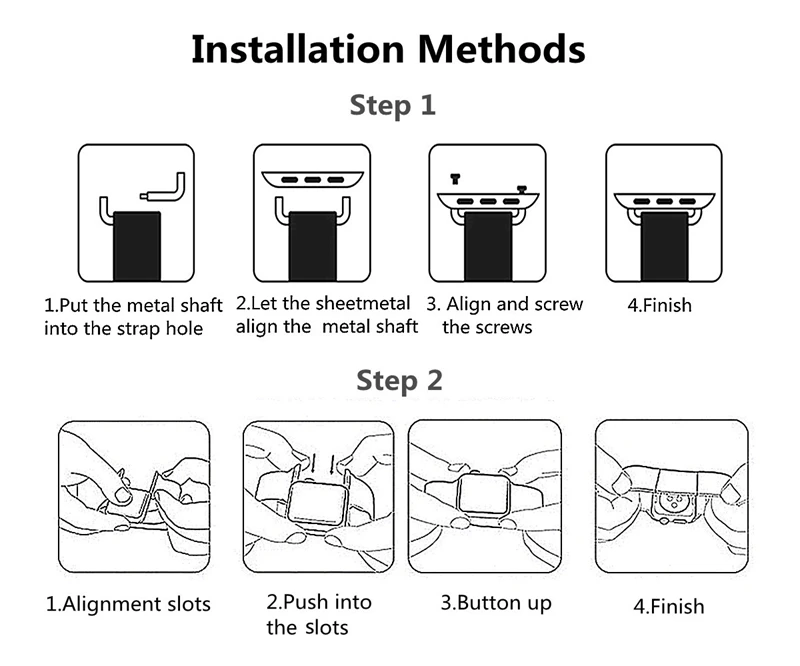 Installation Methods

Step 1

1.Put the metal shaft into the strap hole

2.Let the sheetmetal align the metal shaft

3. Align and screw the screws

4.Finish

Step 2

1.Alignment slots

2.Push into the slots

3.Button up

4.Finish