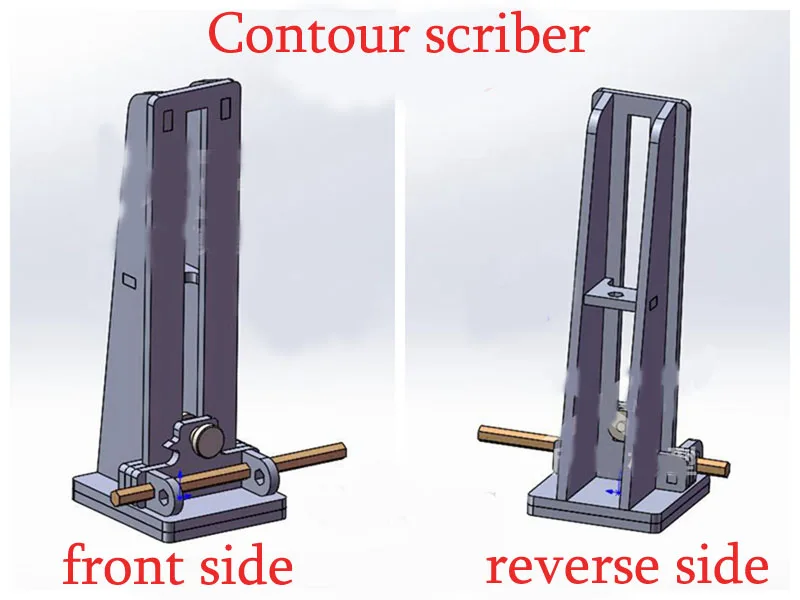 Contour scriber

front side

reverse side