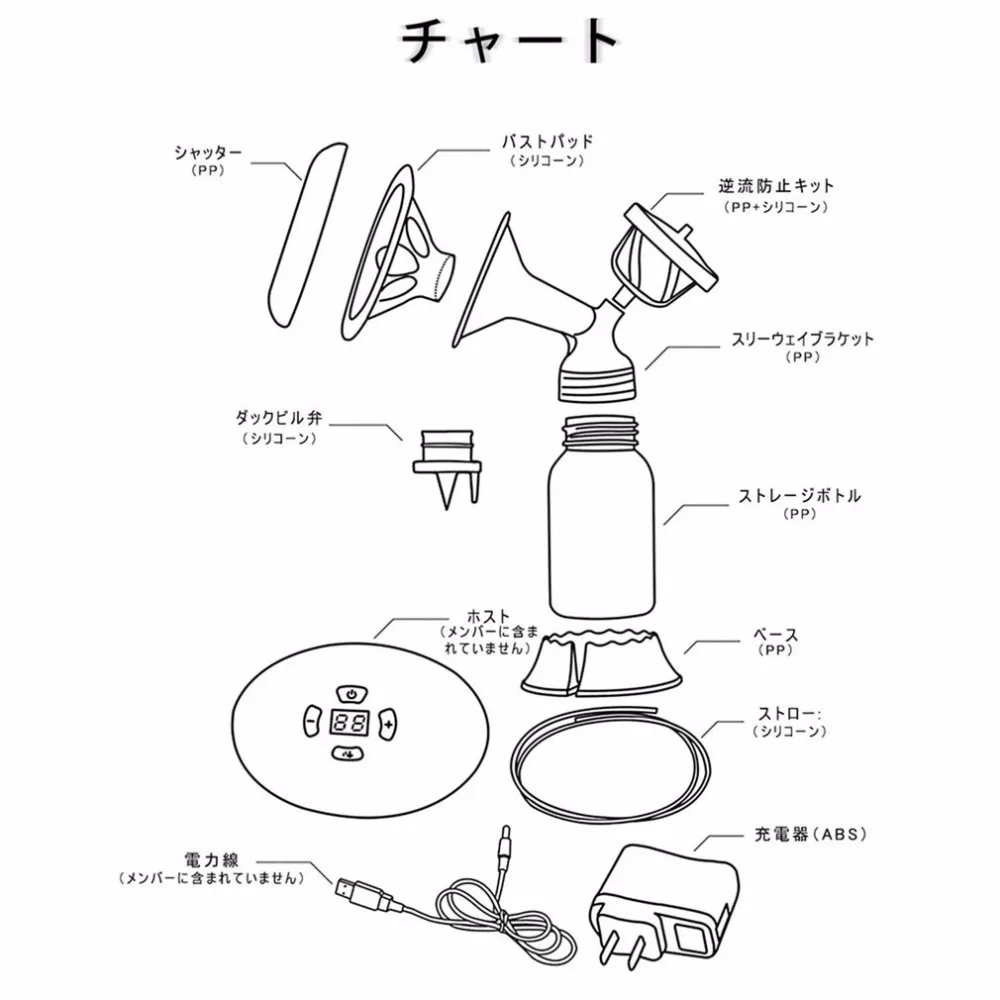 チャート

シャッター
（PP）

バストパッド
（シリコーン）

逆流防止キット
（PP+シリコーン）

スリーウェイブラケット
（PP）

ダックビル弁
（シリコーン）

ストレージボトル
（PP）

ホスト
（メンバーに含まれていません）

ベース
（PP）

−
88
+

ストロー:
（シリコーン）

充電器（ABS）

電力線
（メンバーに含まれていません）