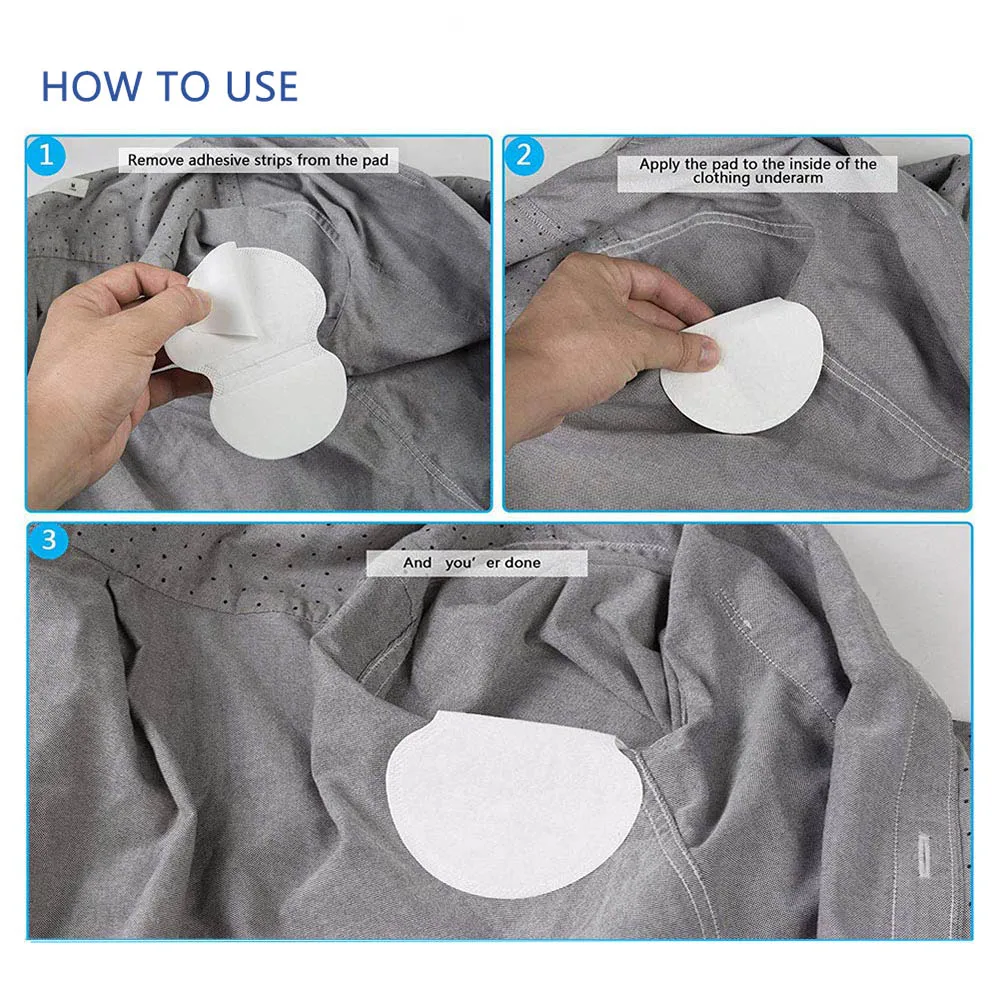 HOW TO USE

1 Remove adhesive strips from the pad

2 Apply the pad to the inside of the clothing underarm

3 And you' er done