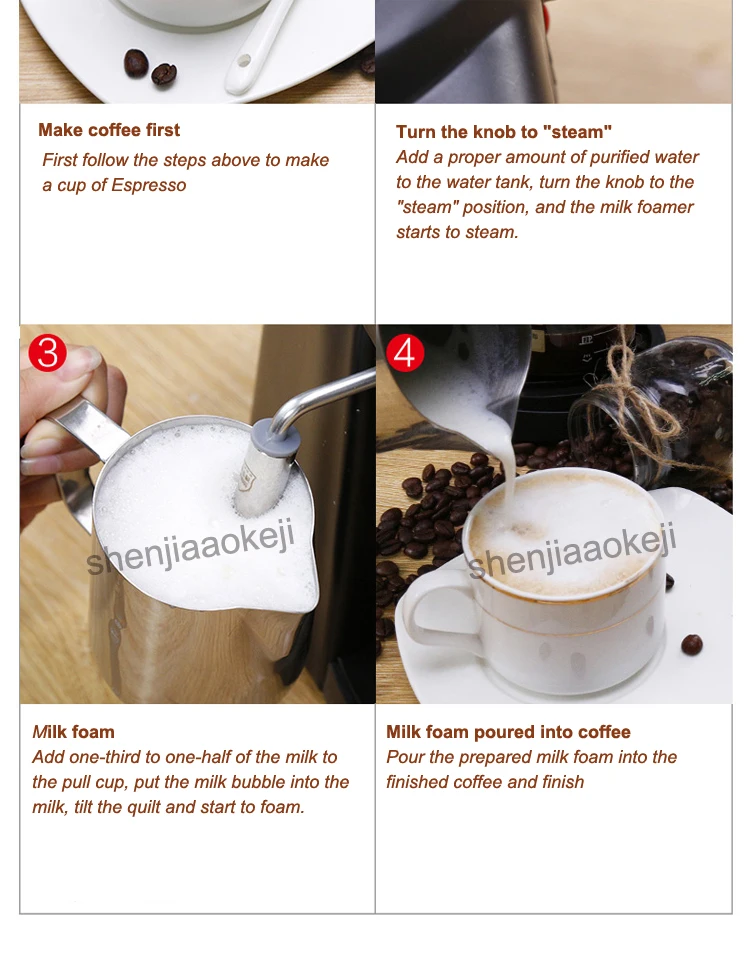 Make coffee first
First follow the steps above to make a cup of Espresso

Turn the knob to "steam"
Add a proper amount of purified water to the water tank, turn the knob to the "steam" position, and the milk foamer starts to steam.

3

shenjiaaokeji

4

shenjiaaokeji

Milk foam
Add one-third to one-half of the milk to the pull cup, put the milk bubble into the milk, tilt the quilt and start to foam.

Milk foam poured into coffee
Pour the prepared milk foam into the finished coffee and finish