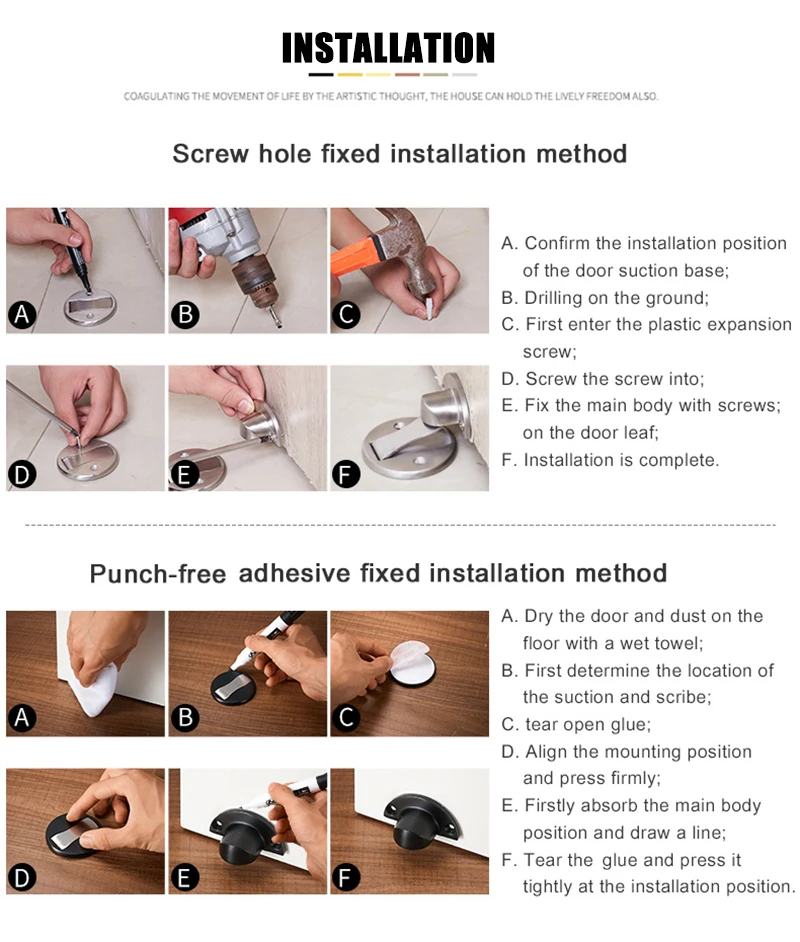 INSTALLATION

COAGULATING THE MOVEMENT OF LIFE BY THE ARTISTIC THOUGHT, THE HOUSE CAN HOLD THE LIVELY FREEDOM ALSO.

Screw hole fixed installation method

A B C D E F

A. Confirm the installation position of the door suction base;
B. Drilling on the ground;
C. First enter the plastic expansion screw;
D. Screw the screw into;
E. Fix the main body with screws; on the door leaf;
F. Installation is complete.

Punch-free adhesive fixed installation method

A B C D E F

A. Dry the door and dust on the floor with a wet towel;
B. First determine the location of the suction and scribe;
C. tear open glue;
D. Align the mounting position and press firmly;
E. Firstly absorb the main body position and draw a line;
F. Tear the glue and press it tightly at the installation position.