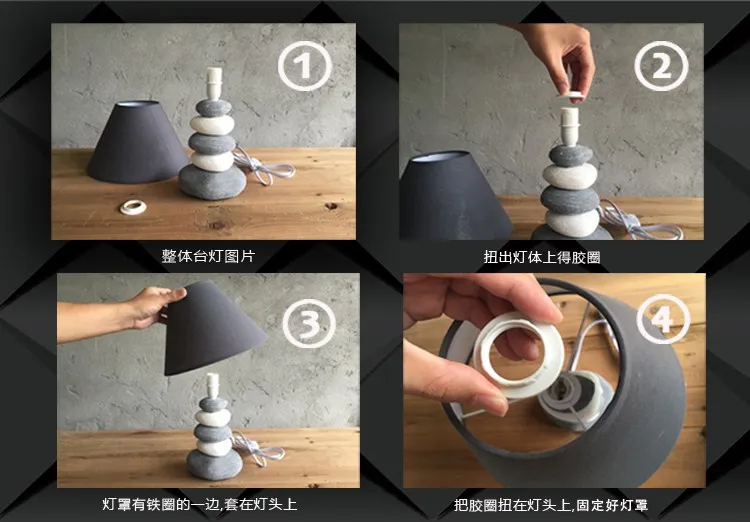 ①
整体台灯图片

②
扭出灯体上得胶圈

③
灯罩有铁圈的一边,套在灯头上

④
把胶圈扭在灯头上,固定好灯罩