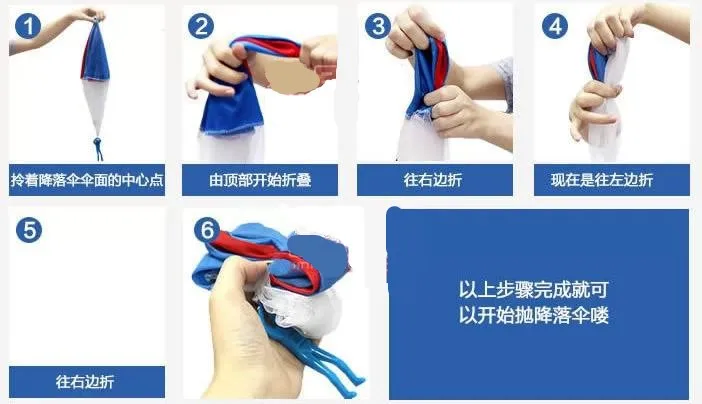 1
拎着降落伞伞面的中心点

2
由顶部开始折叠

3
往右边折

4
现在是往左边折

5
往右边折

6

以上步骤完成就可以开始抛降落伞喽