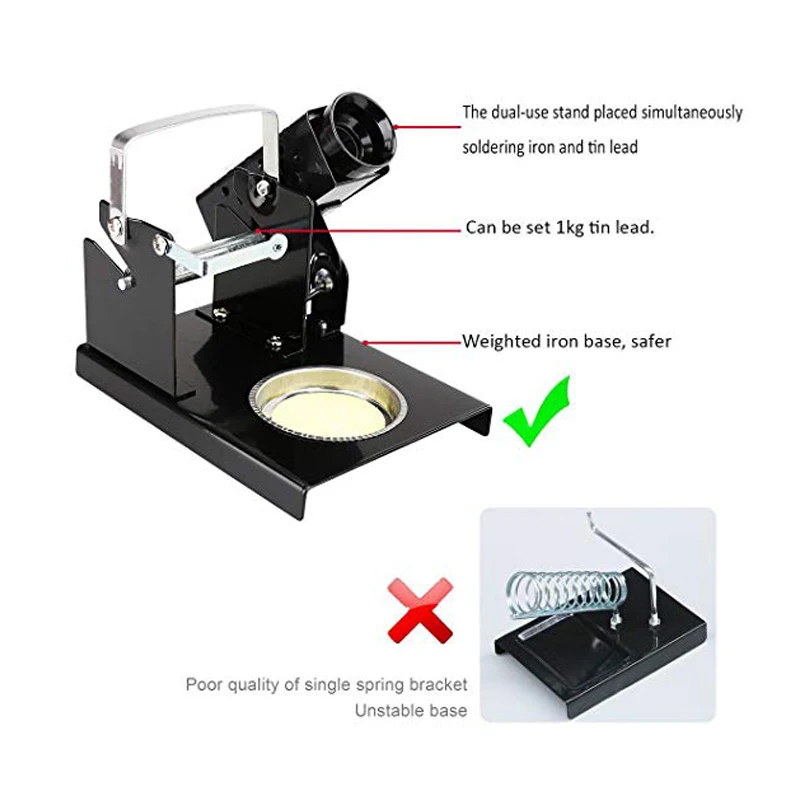 The dual-use stand placed simultaneously soldering iron and tin lead

Can be set 1kg tin lead.

Weighted iron base, safer

Poor quality of single spring bracket
Unstable base