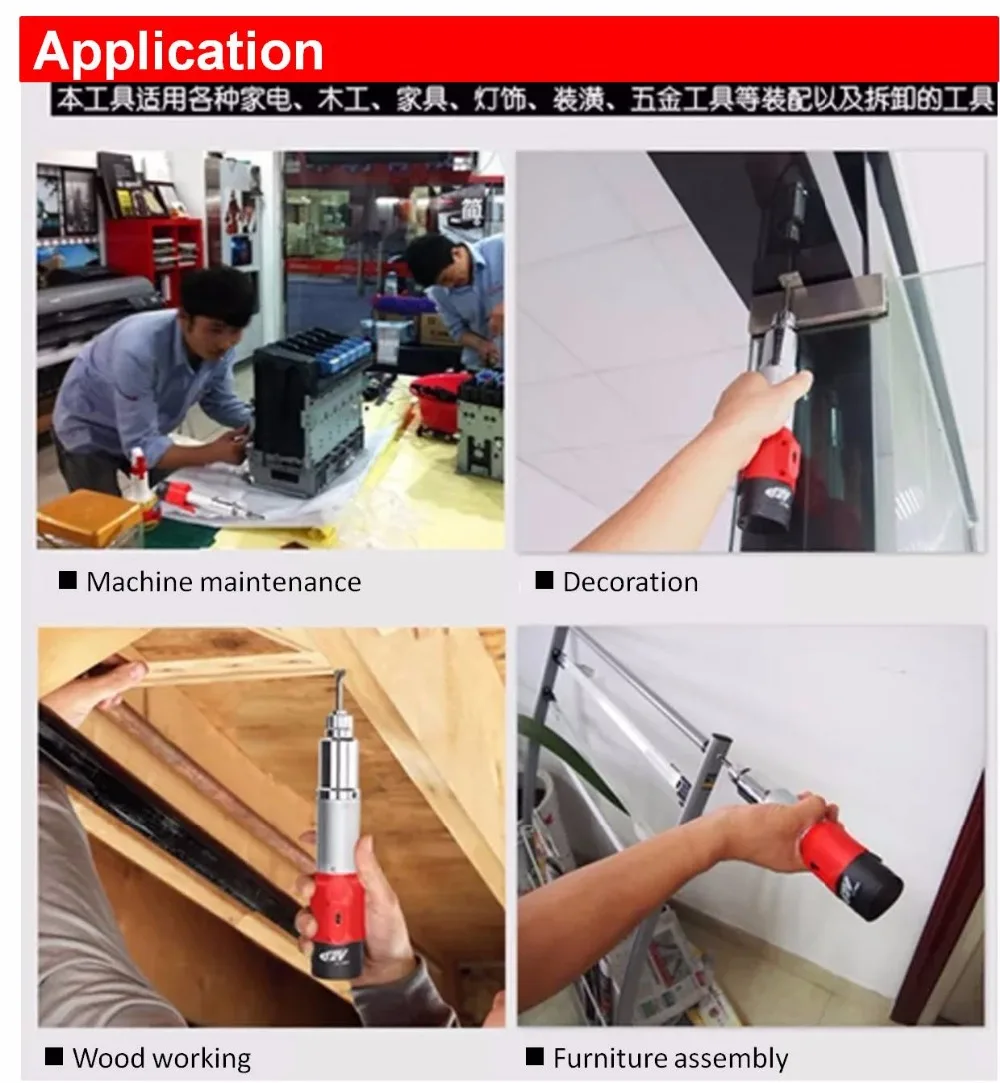 Application

本工具适用各种家电、木工、家具、灯饰、装潢、五金工具等装配以及拆卸的工具

■ Machine maintenance

■ Decoration

■ Wood working

■ Furniture assembly