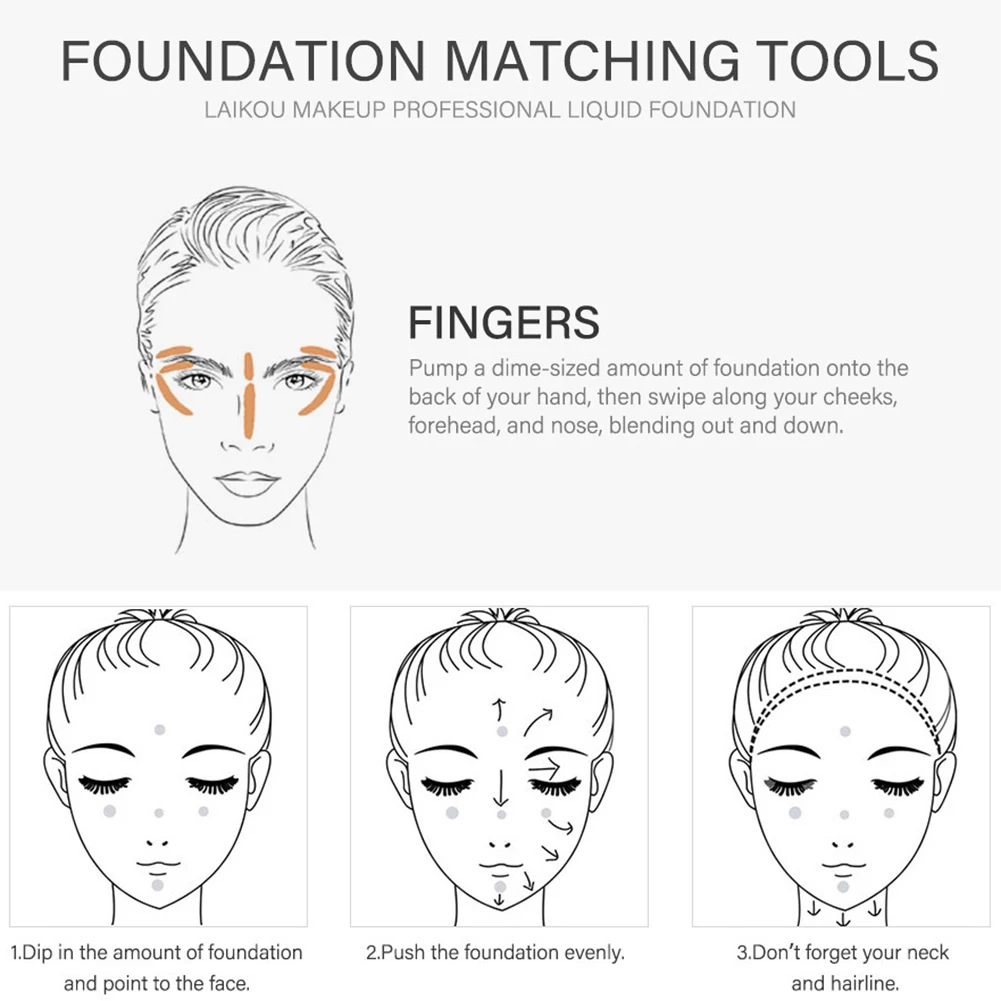 FOUNDATION MATCHING TOOLS

LAIKOU MAKEUP PROFESSIONAL LIQUID FOUNDATION

FINGERS

Pump a dime-sized amount of foundation onto the back of your hand, then swipe along your cheeks, forehead, and nose, blending out and down.

1.Dip in the amount of foundation and point to the face.

2.Push the foundation evenly.

3.Don't forget your neck and hairline.