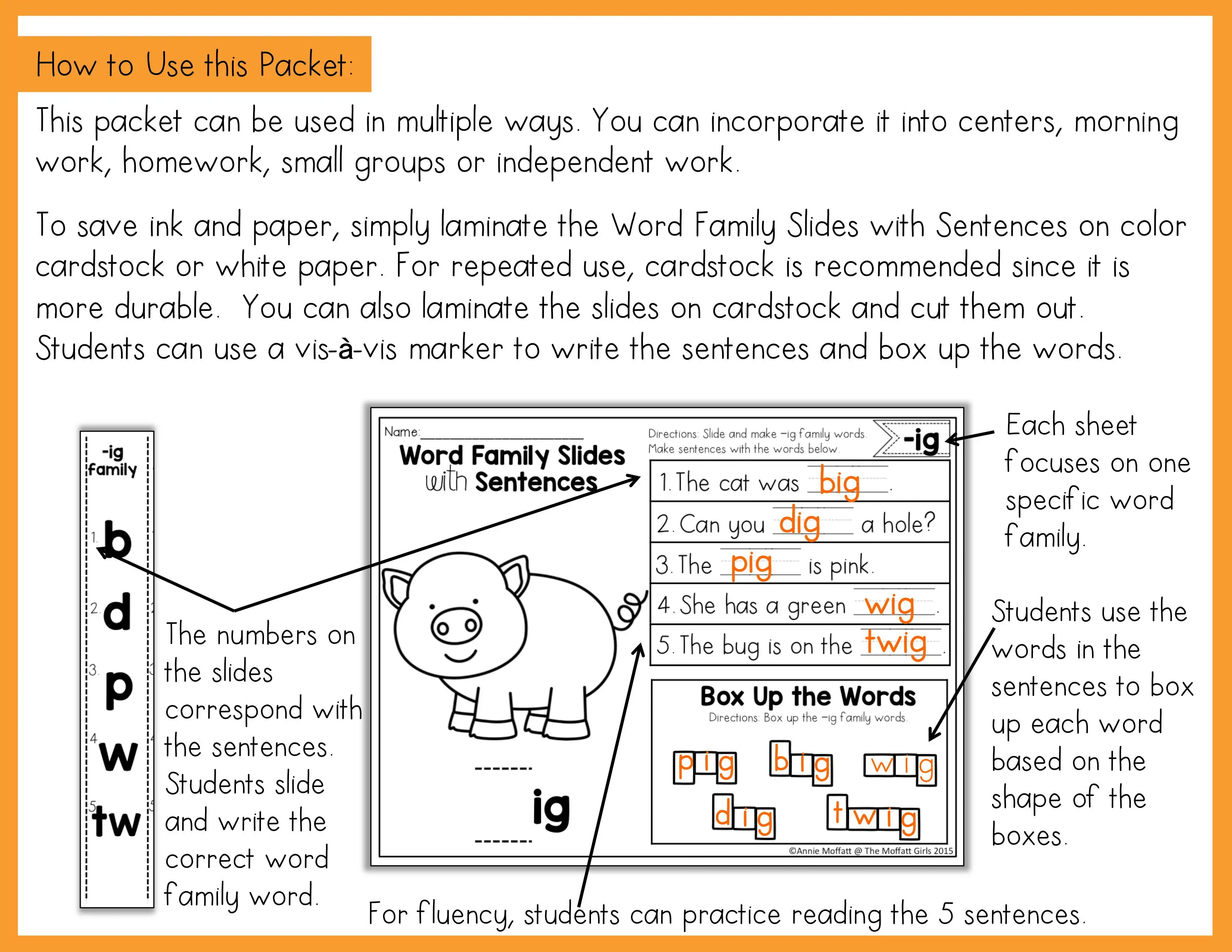 How to Use this Packet:

This packet can be used in multiple ways. You can incorporate it into centers, morning work, homework, small groups or independent work.

To save ink and paper, simply laminate the Word Family Slides with Sentences on color cardstock or white paper. For repeated use, cardstock is recommended since it is more durable. You can also laminate the slides on cardstock and cut them out. Students can use a vis-à-vis marker to write the sentences and box up the words.

-ig family
1. b
2. d
3. p
4. w
5. tw

The numbers on the slides correspond with the sentences. Students slide and write the correct word family word.

Name:
Word Family Slides with Sentences
Directions: Slide and make -ig family words. Make sentences with the words below.
-ig
1. The cat was big.
2. Can you dig a hole?
3. The pig is pink.
4. She has a green wig.
5. The bug is on the twig.

ig

Box Up the Words
Directions: Box up the -ig family words.
pig big wig
dig twig
©Annie Moffatt @ The Moffatt Girls 2015

Each sheet focuses on one specific word family.

Students use the words in the sentences to box up each word based on the shape of the boxes.

For fluency, students can practice reading the 5 sentences.