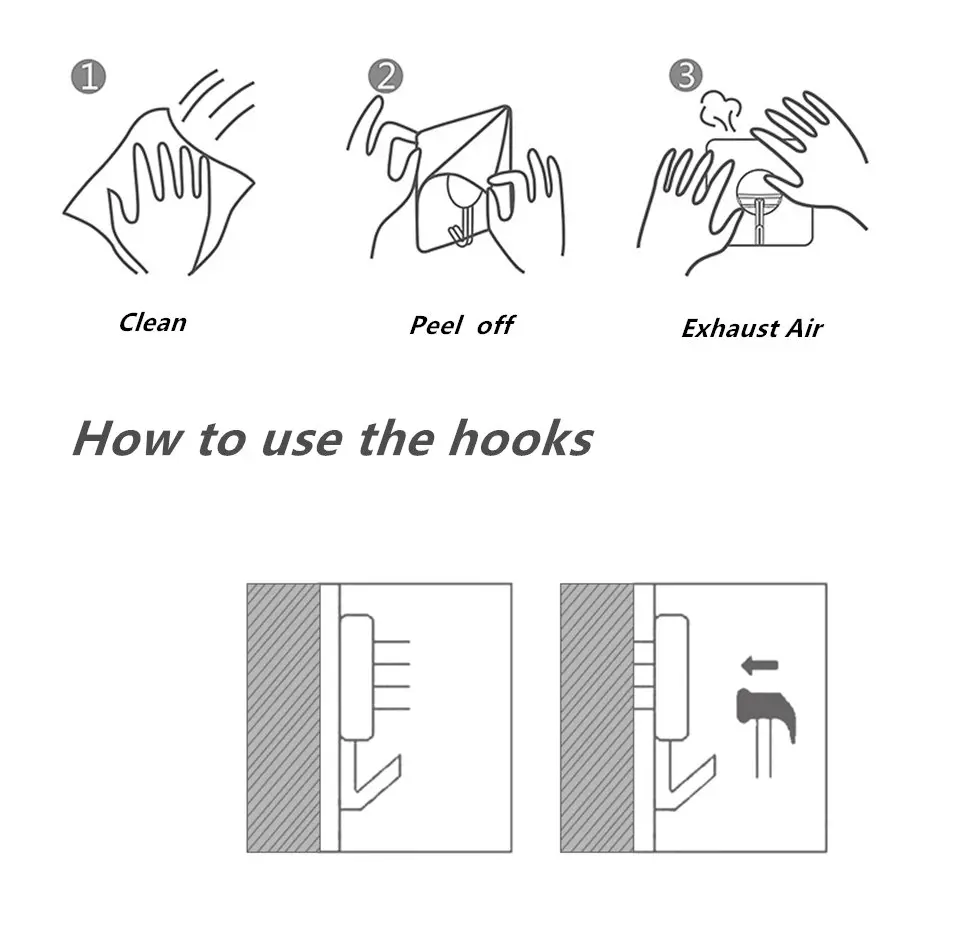 1
Clean

2
Peel off

3
Exhaust Air

How to use the hooks