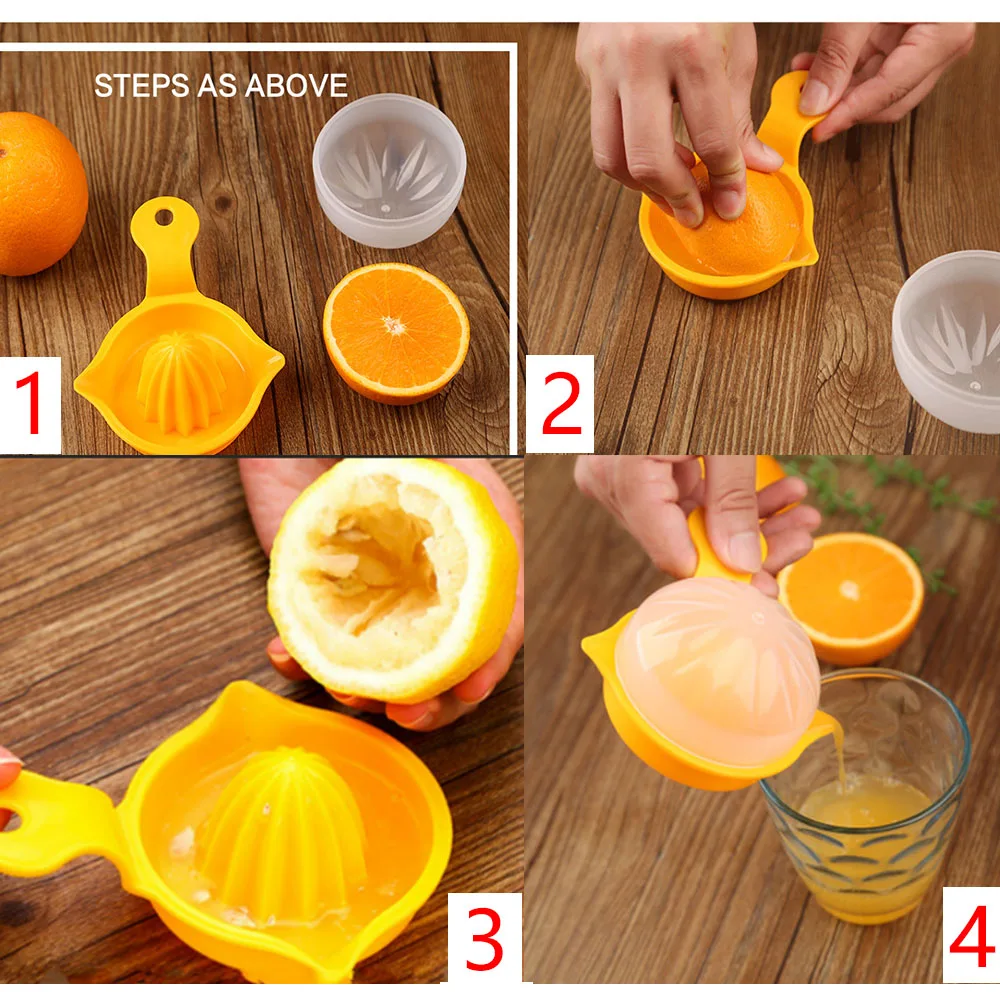 STEPS AS ABOVE

1

2

3

4