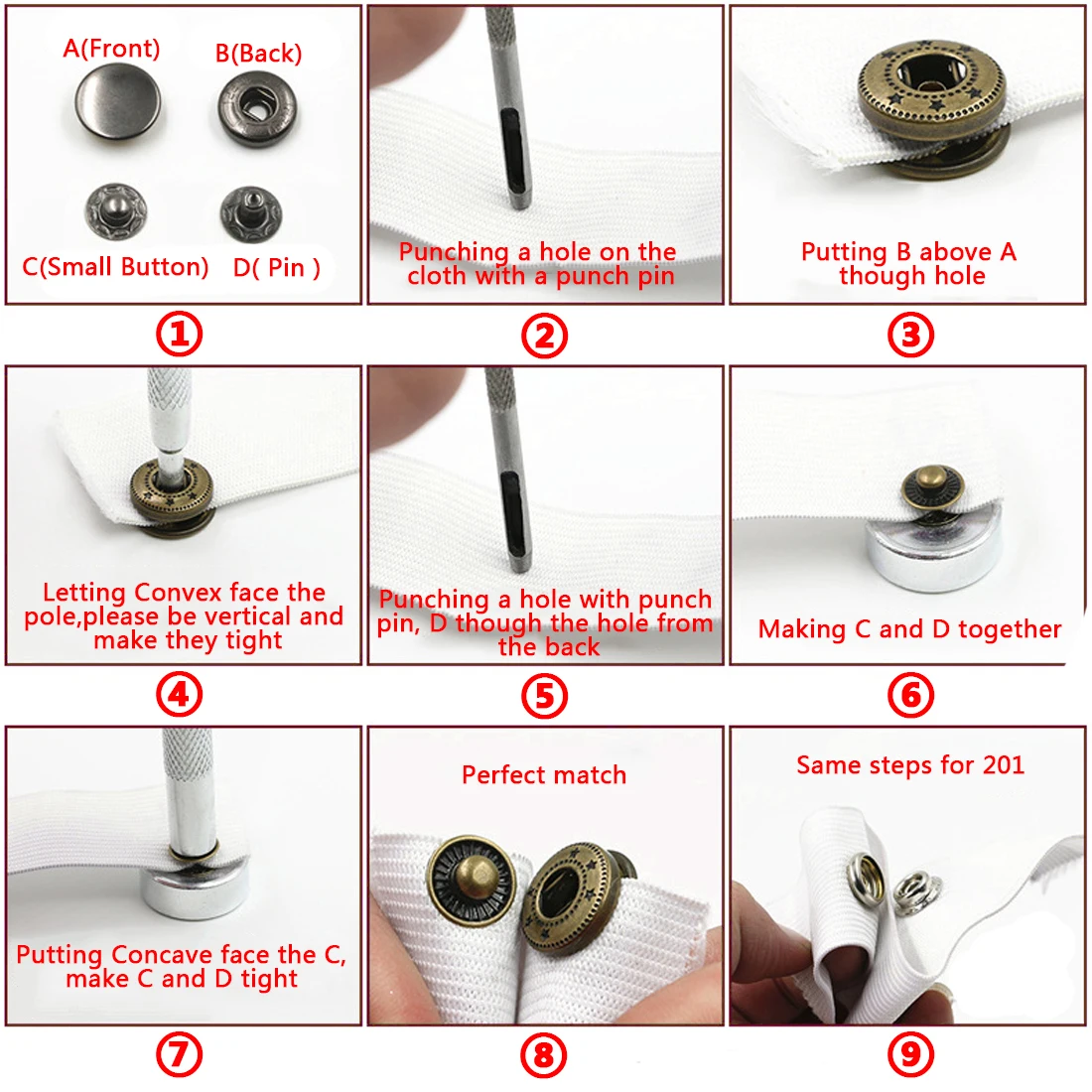 A(Front) B(Back)

C(Small Button) D( Pin )

①

Punching a hole on the cloth with a punch pin

②

Putting B above A though hole

③

Letting Convex face the pole,please be vertical and make they tight

④

Punching a hole with punch pin, D though the hole from the back

⑤

Making C and D together

⑥

Putting Concave face the C, make C and D tight

⑦

Perfect match

⑧

Same steps for 201

⑨