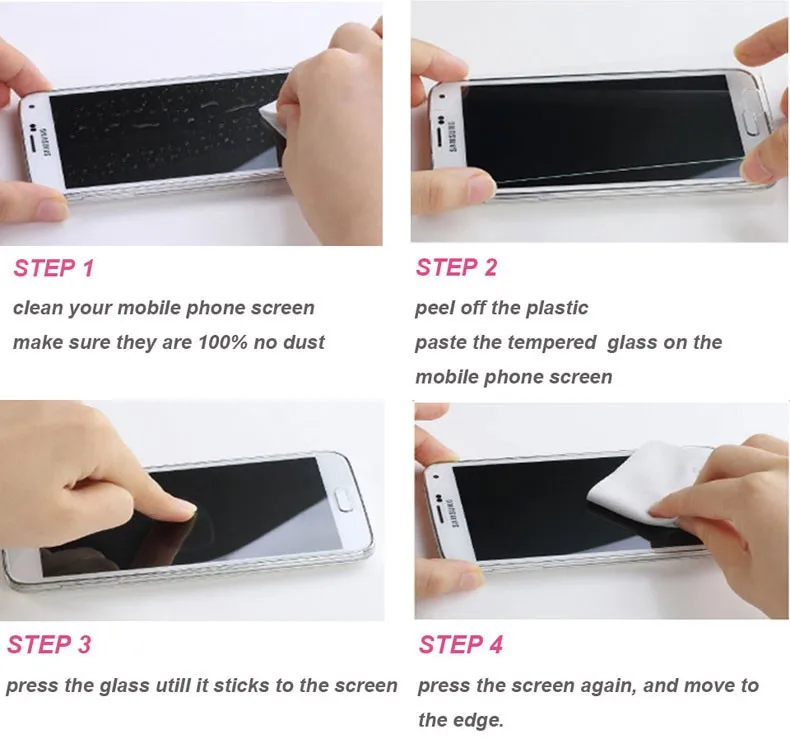 SAMSUNG

STEP 1

clean your mobile phone screen
make sure they are 100% no dust

SAMSUNG

STEP 2

peel off the plastic
paste the tempered glass on the mobile phone screen

STEP 3

press the glass utill it sticks to the screen

SAMSUNG

STEP 4

press the screen again, and move to the edge.