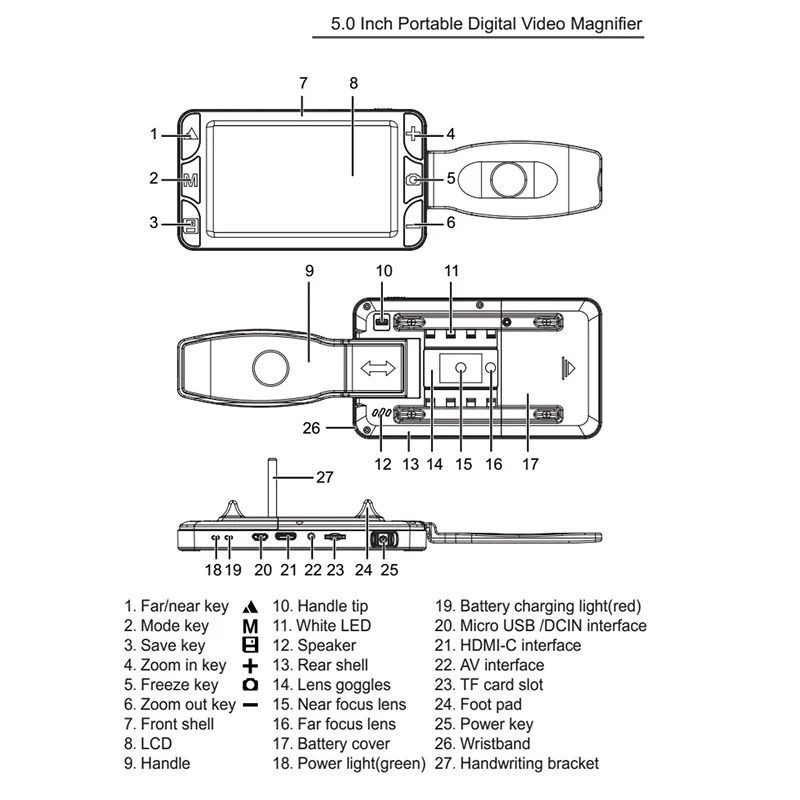 5.0 Inch Portable Digital Video Magnifier

7 8
1 4
2 M 5
3 6

9 10 11
26
12 13 14 15 16 17

27
18 19 20 21 22 23 24 25

1. Far/near key
2. Mode key M
3. Save key
4. Zoom in key +
5. Freeze key
6. Zoom out key −
7. Front shell
8. LCD
9. Handle

10. Handle tip
11. White LED
12. Speaker
13. Rear shell
14. Lens goggles
15. Near focus lens
16. Far focus lens
17. Battery cover
18. Power light(green)

19. Battery charging light(red)
20. Micro USB /DCIN interface
21. HDMI-C interface
22. AV interface
23. TF card slot
24. Foot pad
25. Power key
26. Wristband
27. Handwriting bracket