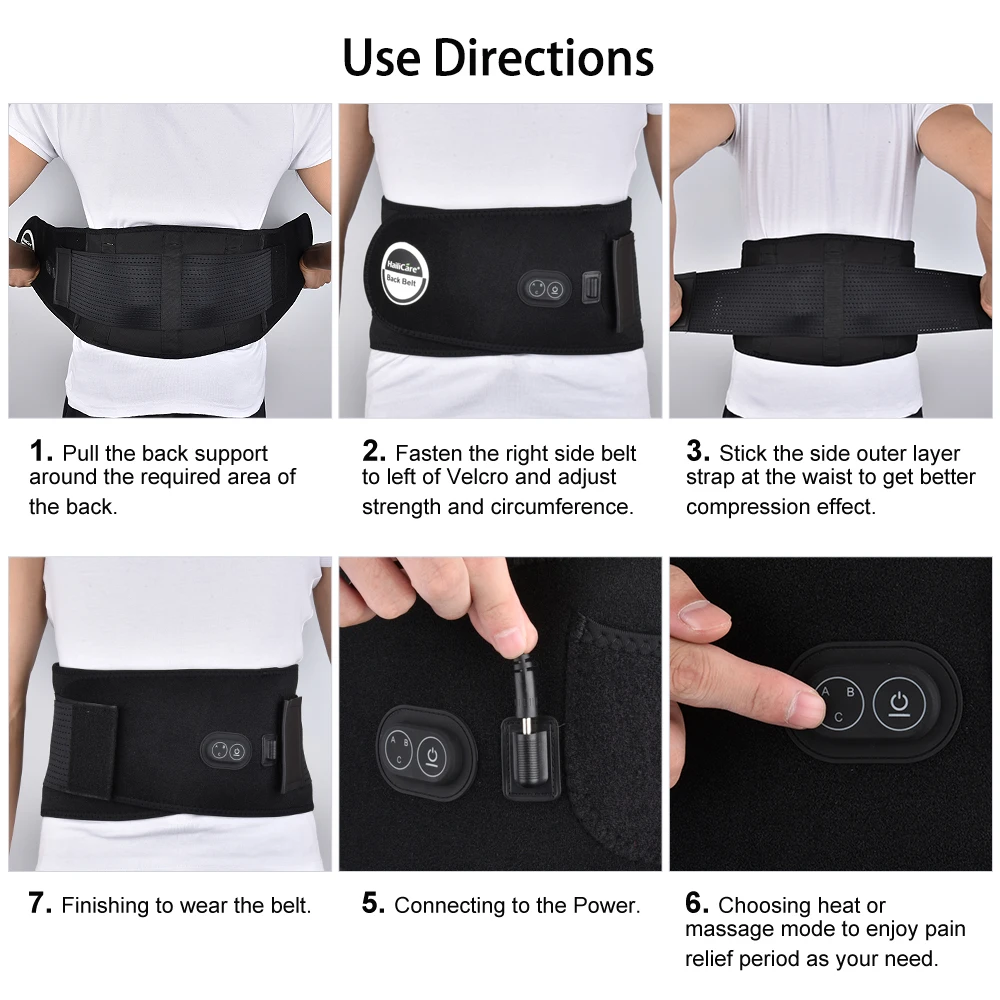 Use Directions

HailiCare Back Belt

1. Pull the back support around the required area of the back.

2. Fasten the right side belt to left of Velcro and adjust strength and circumference.

3. Stick the side outer layer strap at the waist to get better compression effect.

A B C

A B C

7. Finishing to wear the belt.

5. Connecting to the Power.

6. Choosing heat or massage mode to enjoy pain relief period as your need.