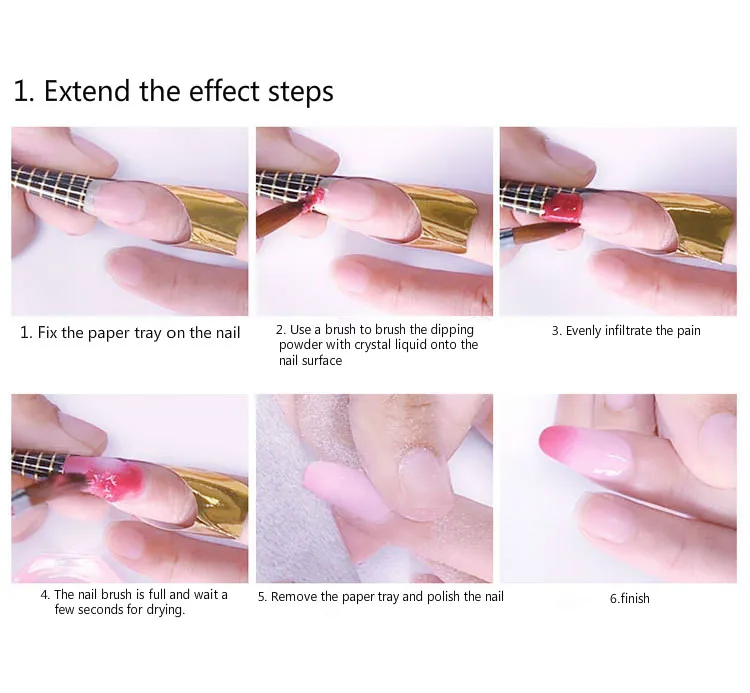 1. Extend the effect steps

1. Fix the paper tray on the nail

2. Use a brush to brush the dipping powder with crystal liquid onto the nail surface

3. Evenly infiltrate the pain

4. The nail brush is full and wait a few seconds for drying.

5. Remove the paper tray and polish the nail

6.finish