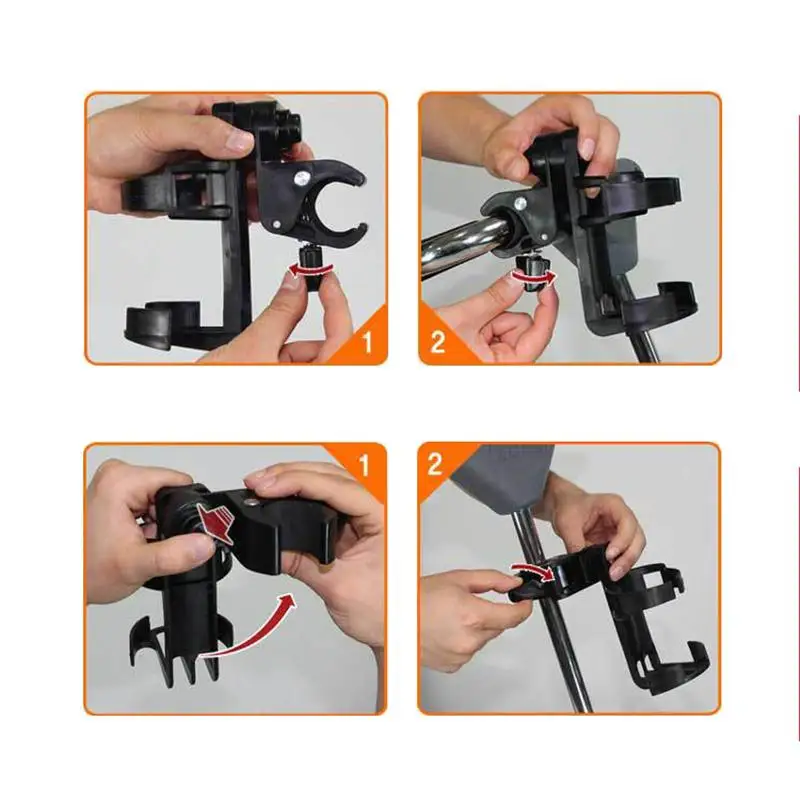 1

2

1

2