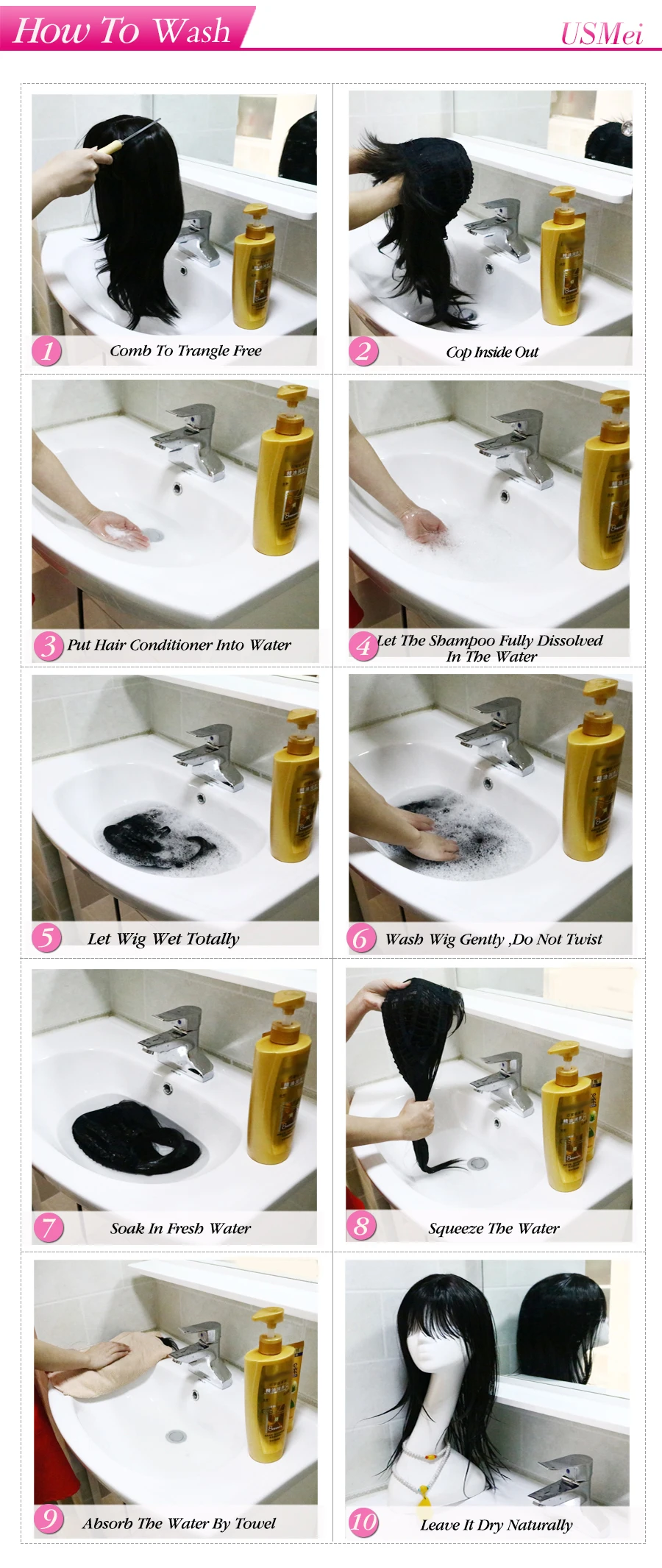 How To Wash

USMei

1 Comb To Trangle Free

2 Cop Inside Out

3 Put Hair Conditioner Into Water

4 Let The Shampoo Fully Dissolved In The Water

5 Let Wig Wet Totally

6 Wash Wig Gently ,Do Not Twist

7 Soak In Fresh Water

8 Squeeze The Water

9 Absorb The Water By Towel

10 Leave It Dry Naturally