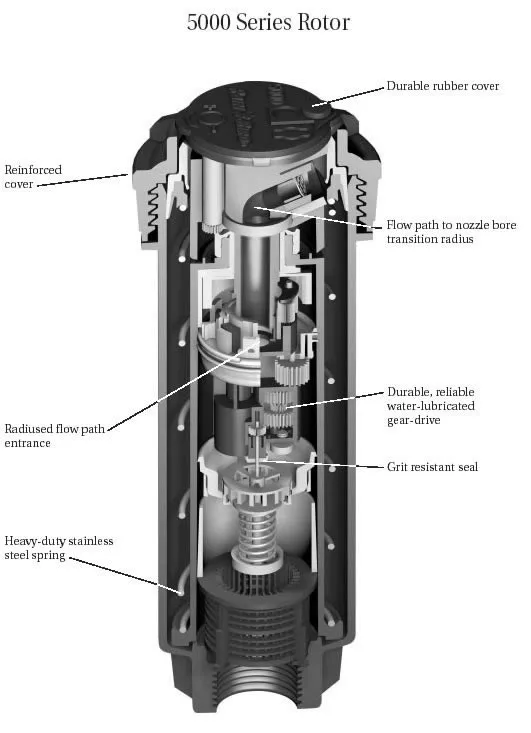 5000 Series Rotor

Durable rubber cover

Reinforced cover

Flow path to nozzle bore transition radius

Durable, reliable water-lubricated gear-drive

Radiused flow path entrance

Grit resistant seal

Heavy-duty stainless steel spring