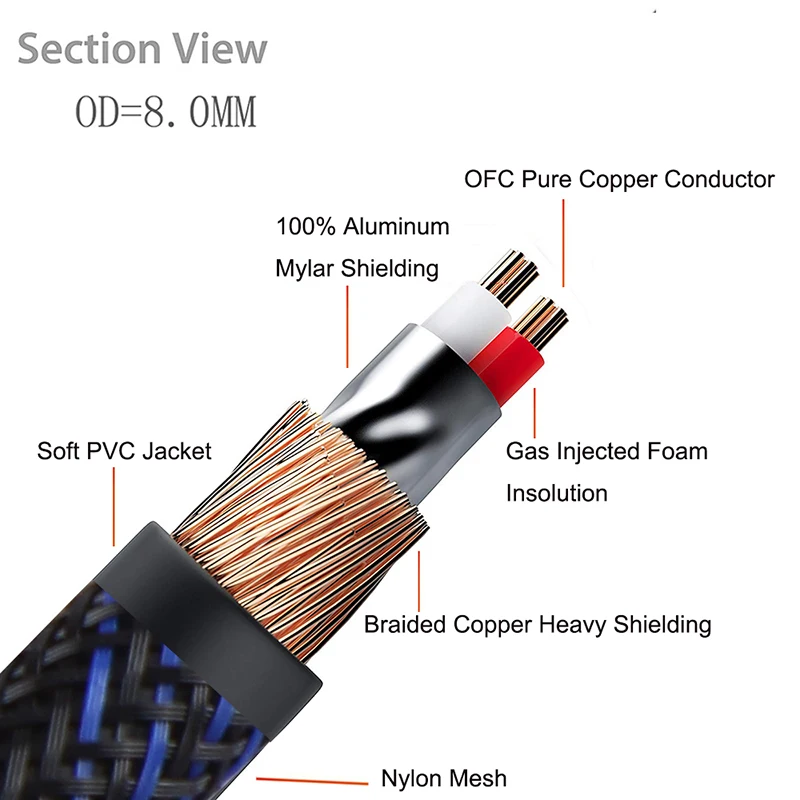 Section View
OD=8.0MM

OFC Pure Copper Conductor

100% Aluminum
Mylar Shielding

Soft PVC Jacket

Gas Injected Foam
Insolution

Braided Copper Heavy Shielding

Nylon Mesh