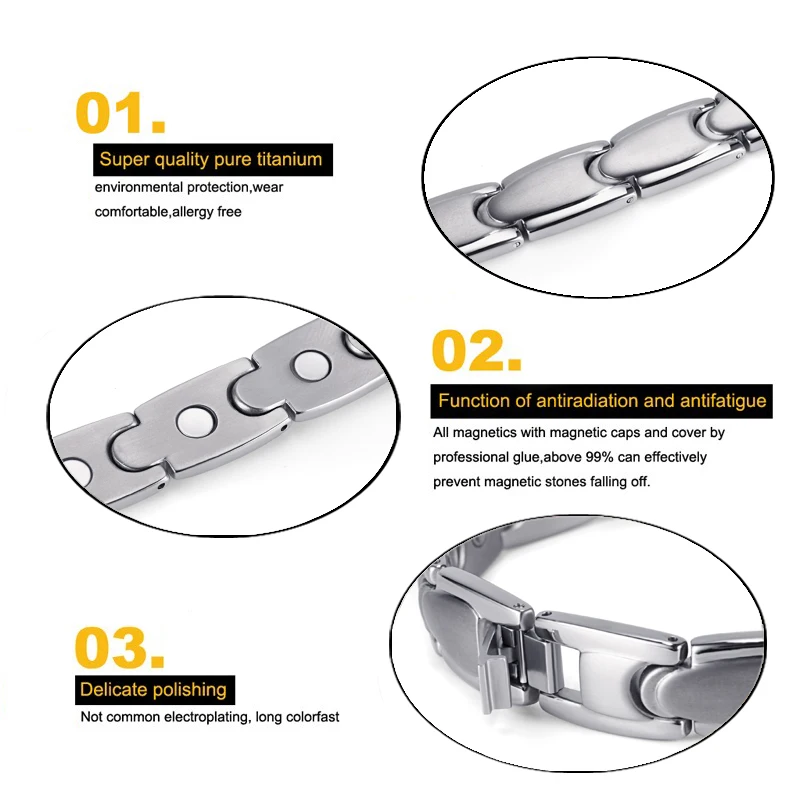 01.

Super quality pure titanium

environmental protection,wear comfortable,allergy free

02.

Function of antiradiation and antifatigue

All magnetics with magnetic caps and cover by professional glue,above 99% can effectively prevent magnetic stones falling off.

03.

Delicate polishing

Not common electroplating, long colorfast