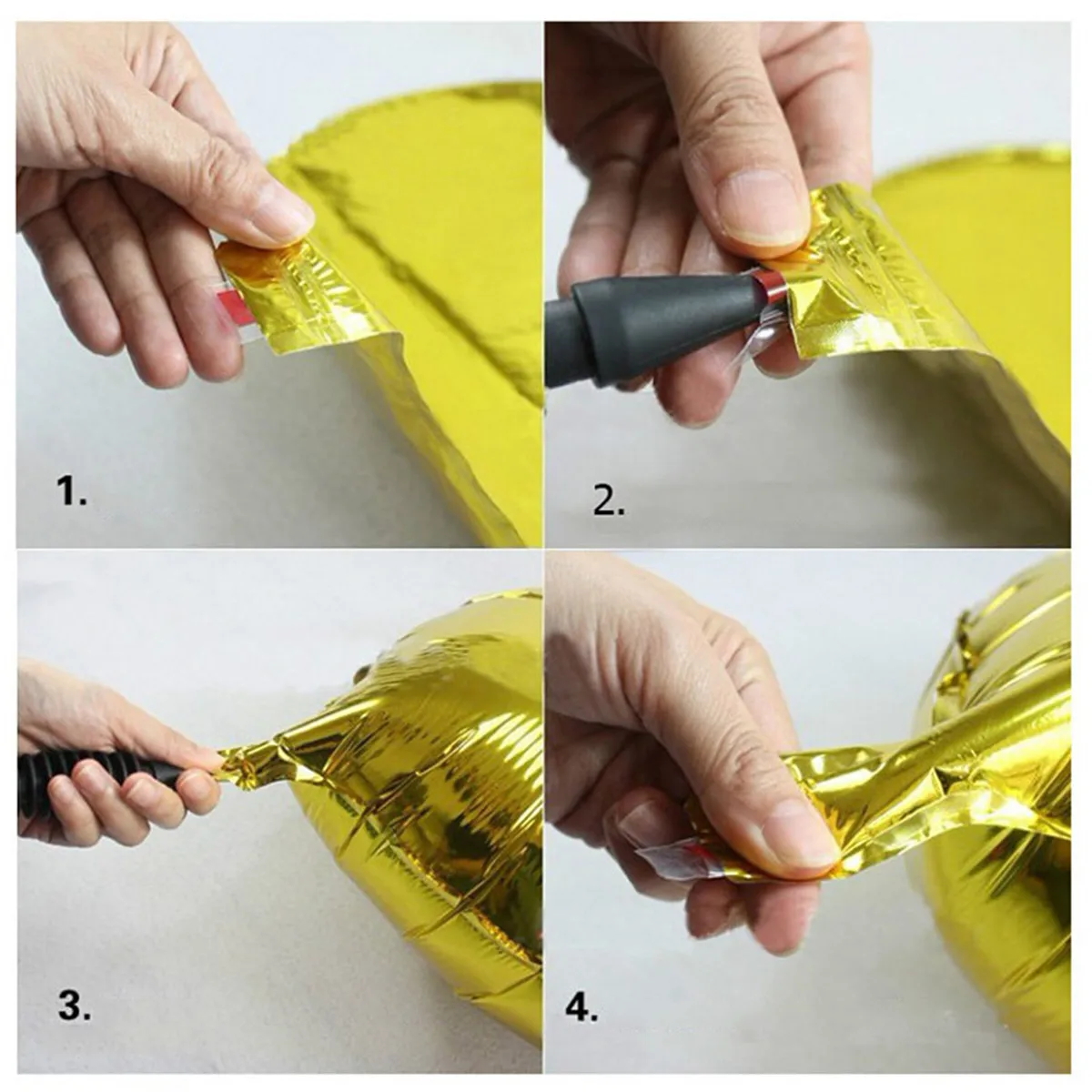 1.

2.

3.

4.