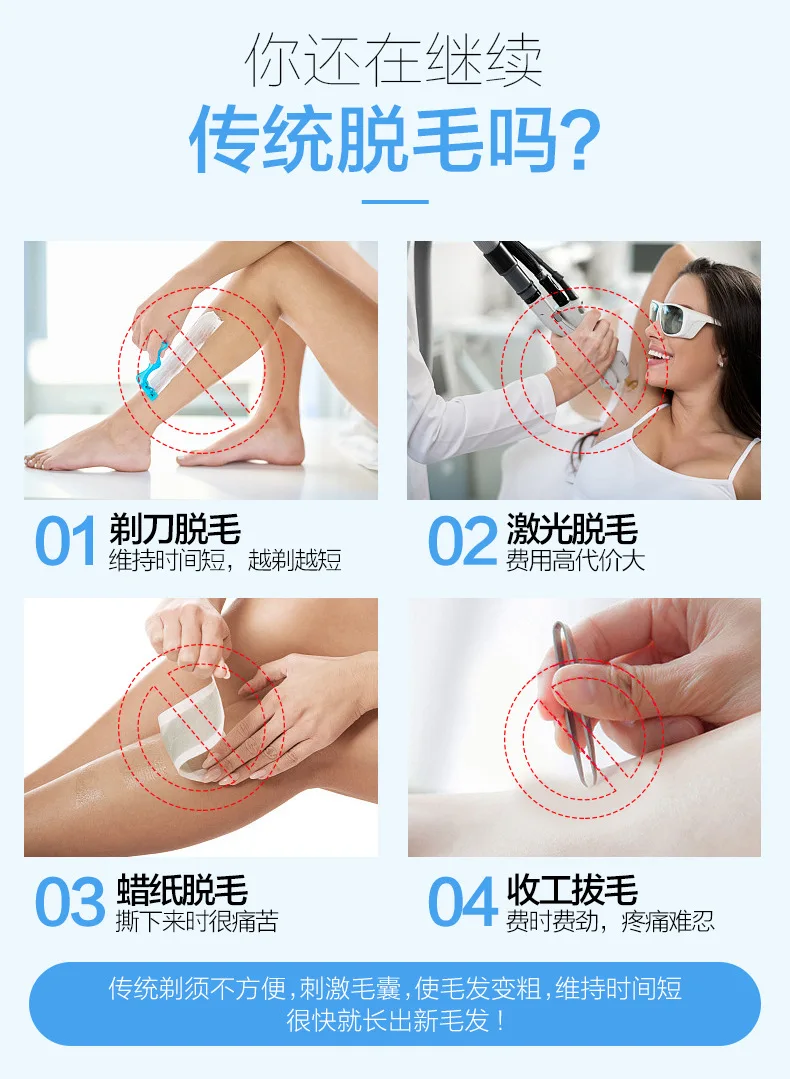 你还在继续
传统脱毛吗?

01 剃刀脱毛
维持时间短，越剃越短

02 激光脱毛
费用高代价大

03 蜡纸脱毛
撕下来时很痛苦

04 收工拔毛
费时费劲，疼痛难忍

传统剃须不方便，刺激毛囊，使毛发变粗，维持时间短
很快就长出新毛发！