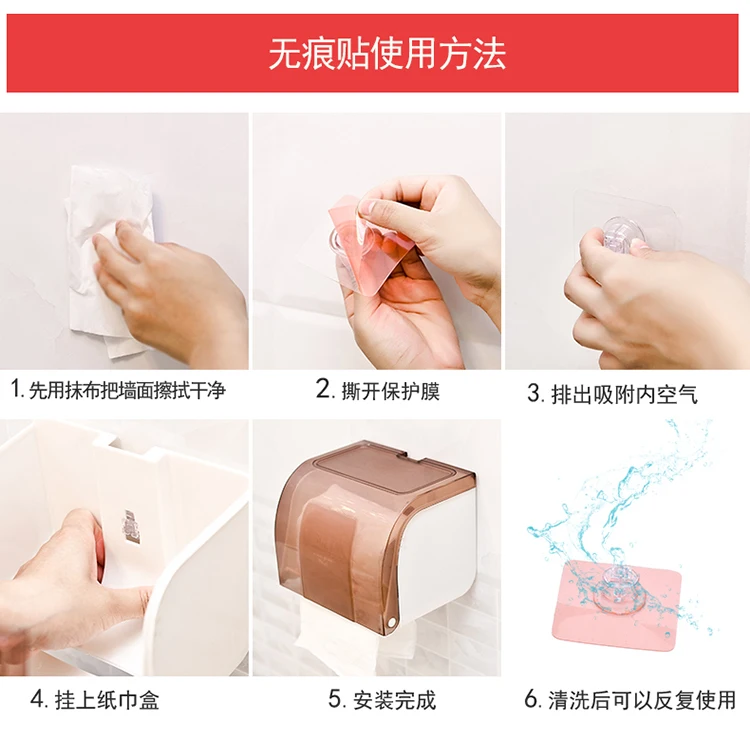 无痕贴使用方法

1. 先用抹布把墙面擦拭干净

2. 撕开保护膜

3. 排出吸附内空气

4. 挂上纸巾盒

5. 安装完成

6. 清洗后可以反复使用