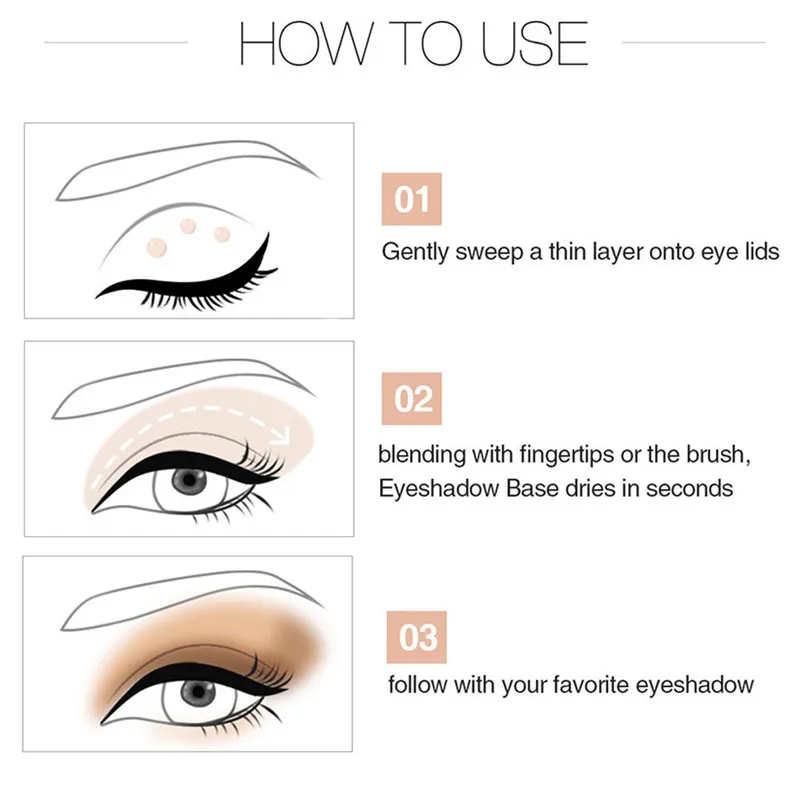 HOW TO USE

01

Gently sweep a thin layer onto eye lids

02

blending with fingertips or the brush, Eyeshadow Base dries in seconds

03

follow with your favorite eyeshadow