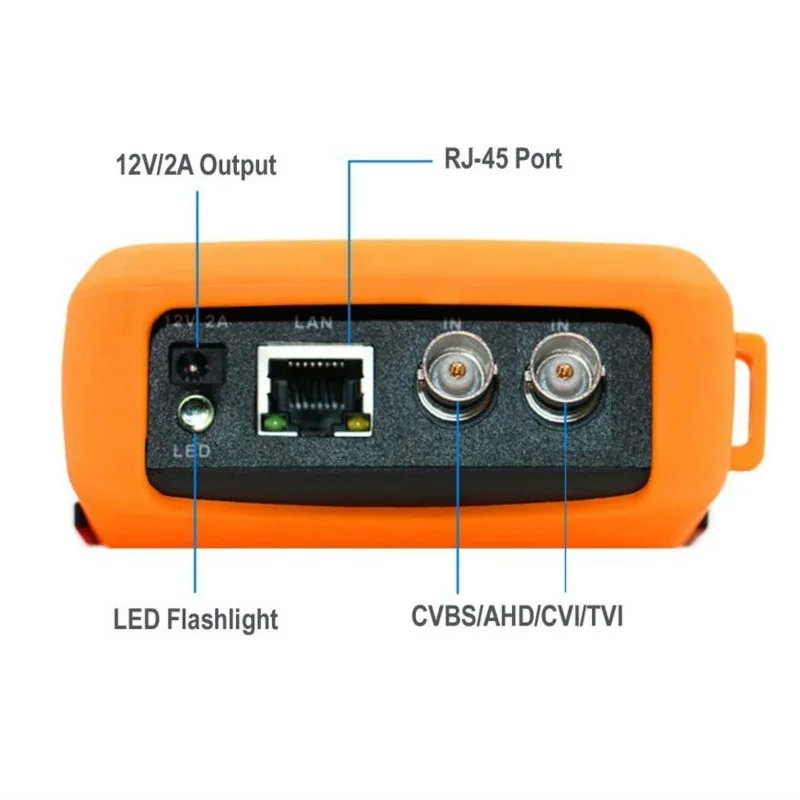 12V/2A Output

RJ-45 Port

12V 2A

LAN

IN

IN

LED

LED Flashlight

CVBS/AHD/CVI/TVI