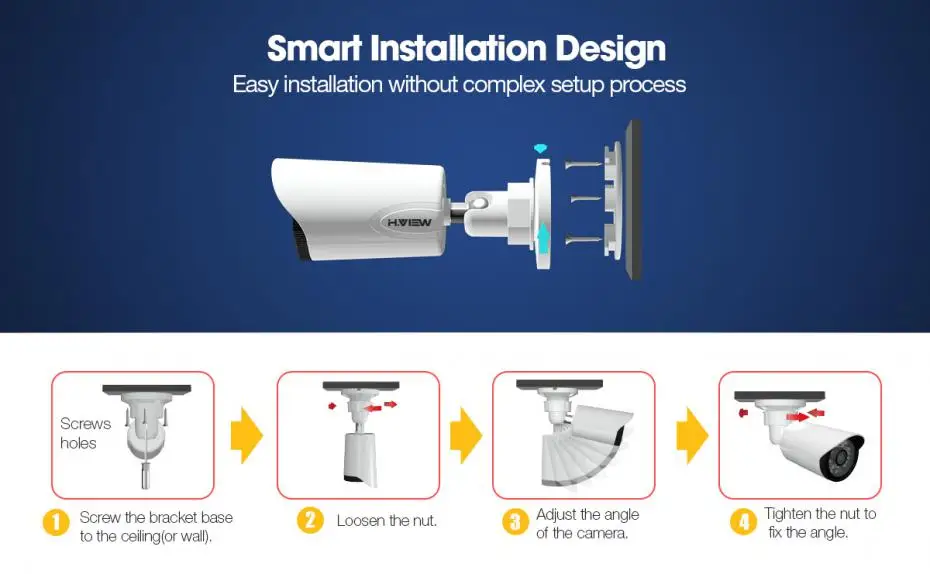 Smart Installation Design
Easy installation without complex setup process

H.VIEW

Screws holes

1 Screw the bracket base to the ceiling(or wall).

2 Loosen the nut.

3 Adjust the angle of the camera.

4 Tighten the nut to fix the angle.