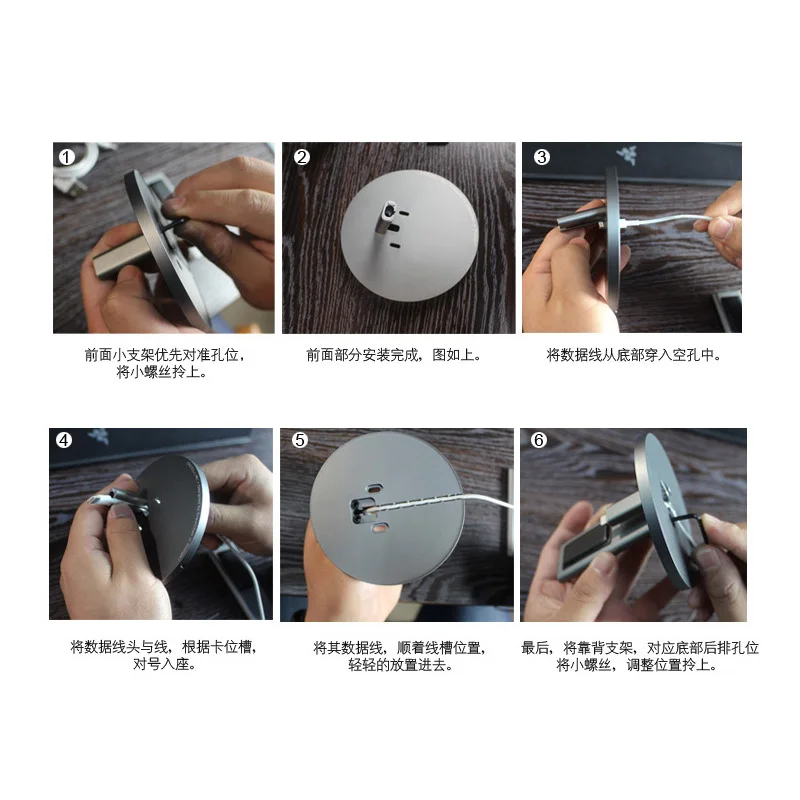 ①

前面小支架优先对准孔位，将小螺丝拎上。

②

前面部分安装完成，图如上。

③

将数据线从底部穿入空孔中。

④

将数据线头与线，根据卡位槽，对号入座。

⑤

将其数据线，顺着线槽位置，轻轻的放置进去。

⑥

最后，将靠背支架，对应底部后排孔位将小螺丝，调整位置拎上。