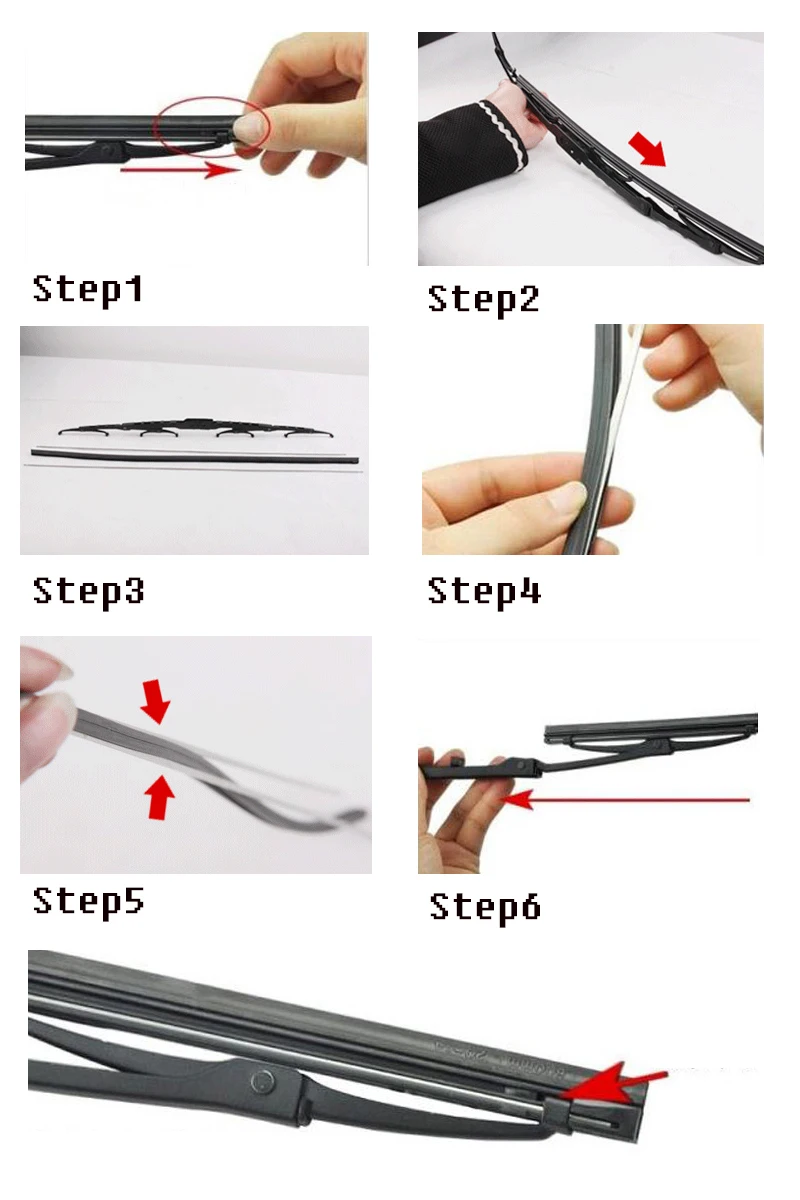 Step1

Step2

Step3

Step4

Step5

Step6