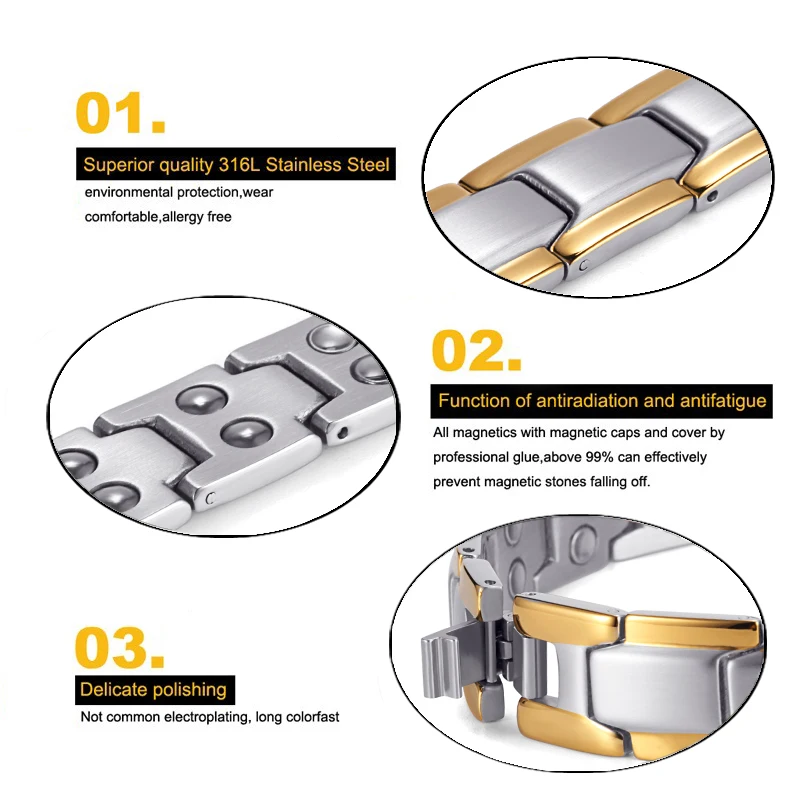 01.

Superior quality 316L Stainless Steel

environmental protection,wear comfortable,allergy free

02.

Function of antiradiation and antifatigue

All magnetics with magnetic caps and cover by professional glue,above 99% can effectively prevent magnetic stones falling off.

03.

Delicate polishing

Not common electroplating, long colorfast