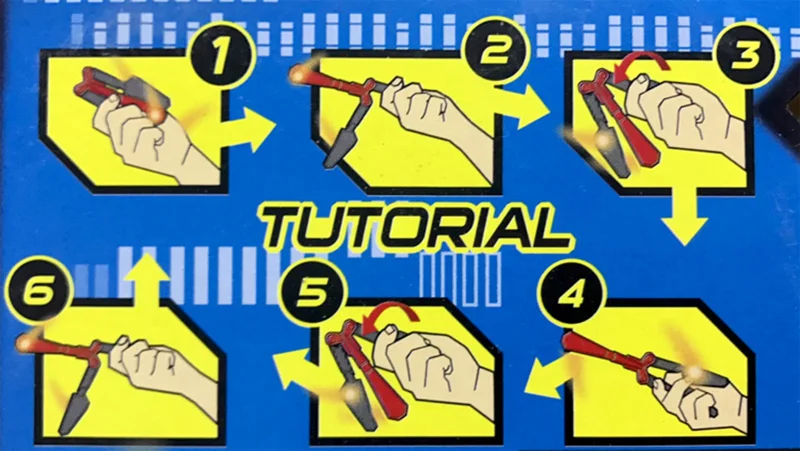 1

2

3

TUTORIAL

6

5

4