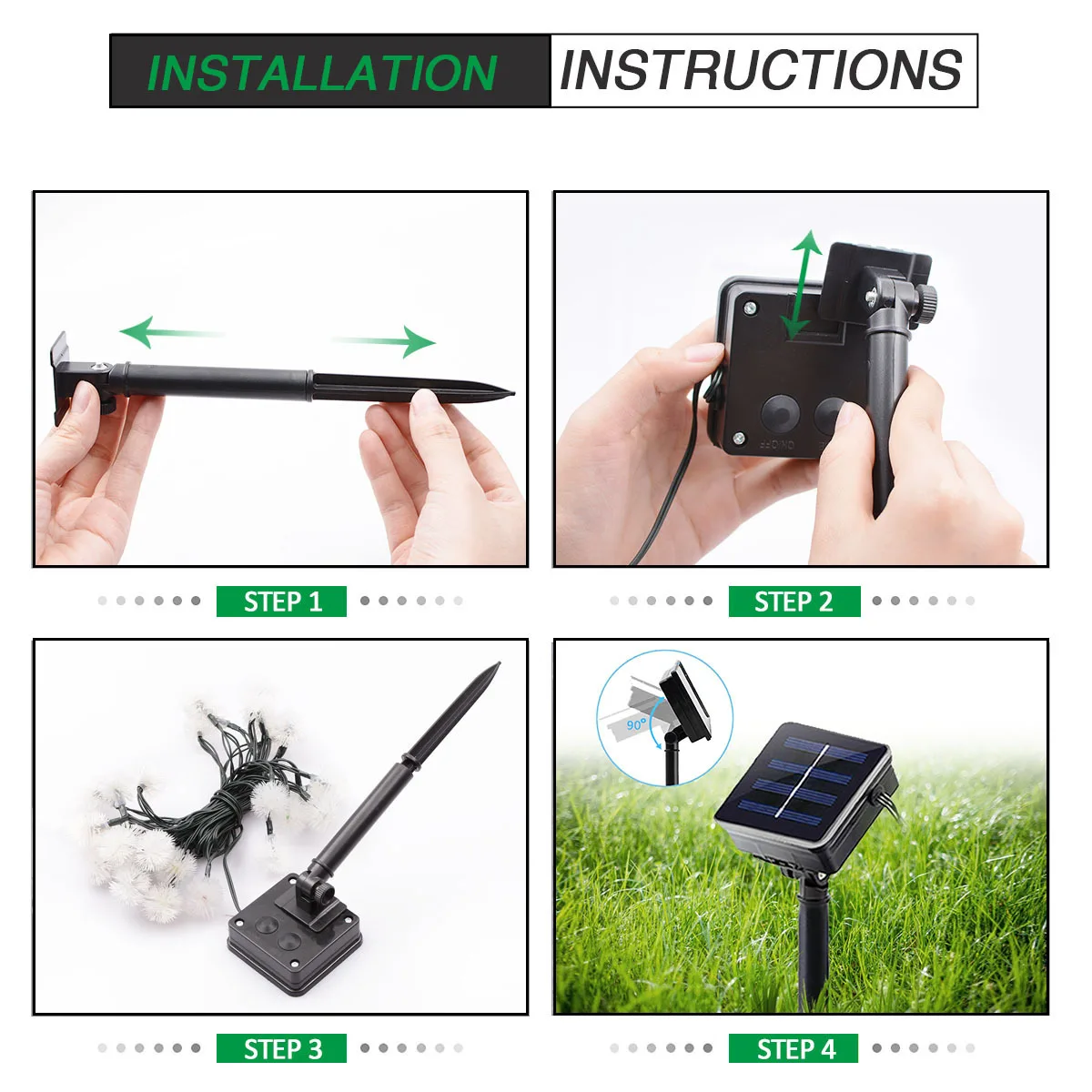 INSTALLATION INSTRUCTIONS

STEP 1

STEP 2

STEP 3

90°

STEP 4