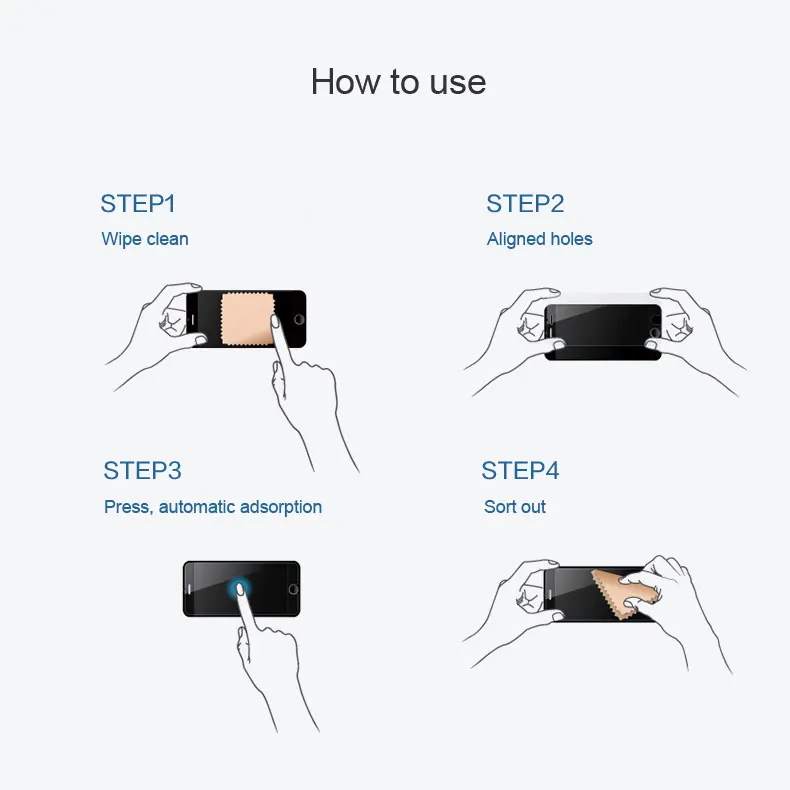 How to use

STEP1
Wipe clean

STEP2
Aligned holes

STEP3
Press, automatic adsorption

STEP4
Sort out