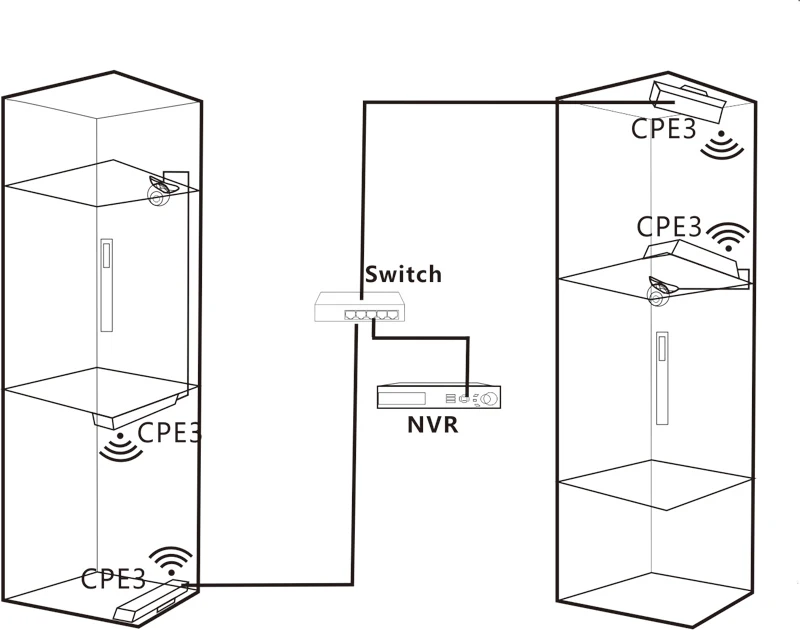 CPE3

CPE3

Switch

NVR

CPE3

CPE3