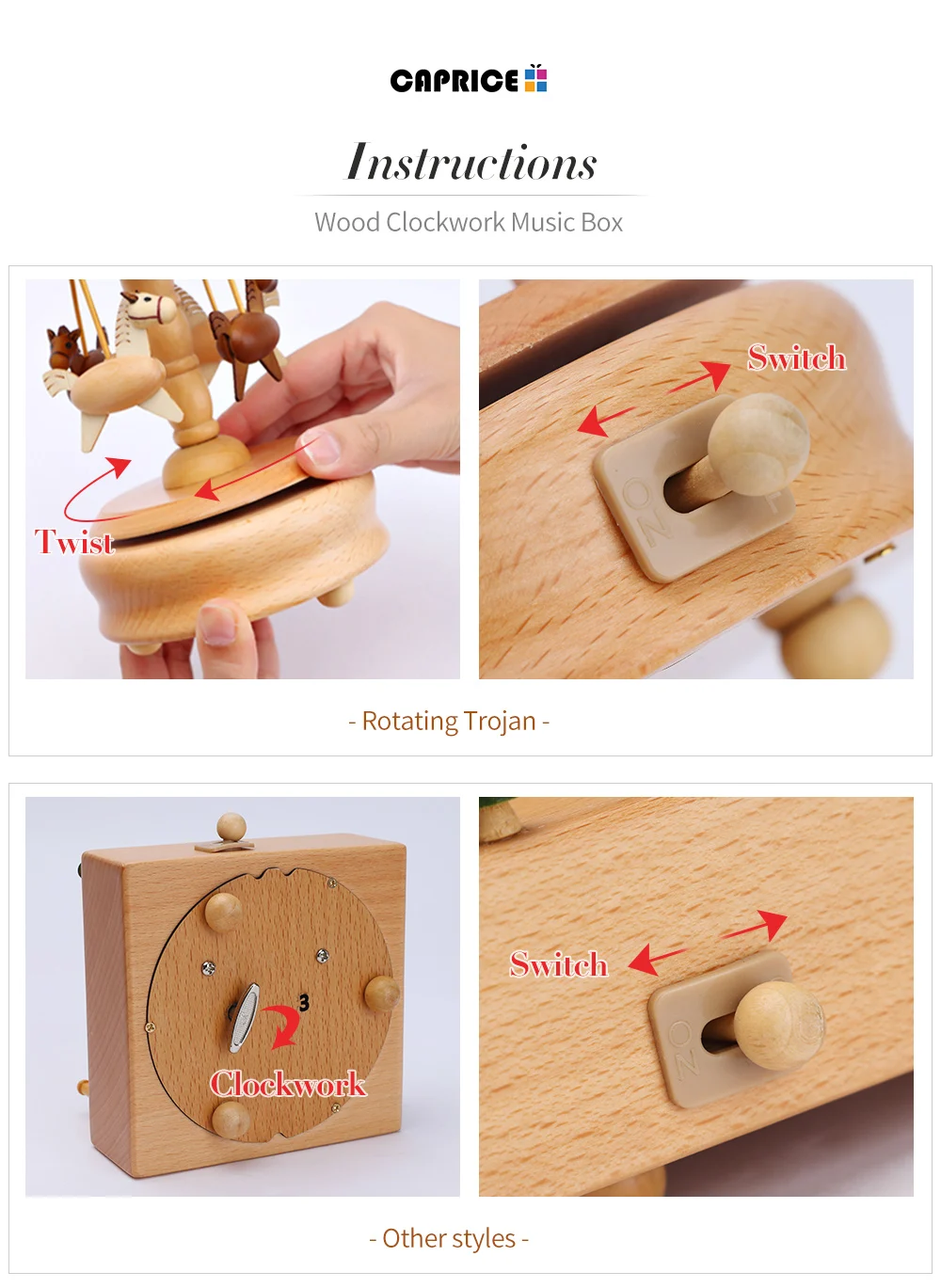 CAPRICE

Instructions

Wood Clockwork Music Box

Twist

Switch

ON

- Rotating Trojan -

3

Clockwork

Switch

ON

- Other styles -