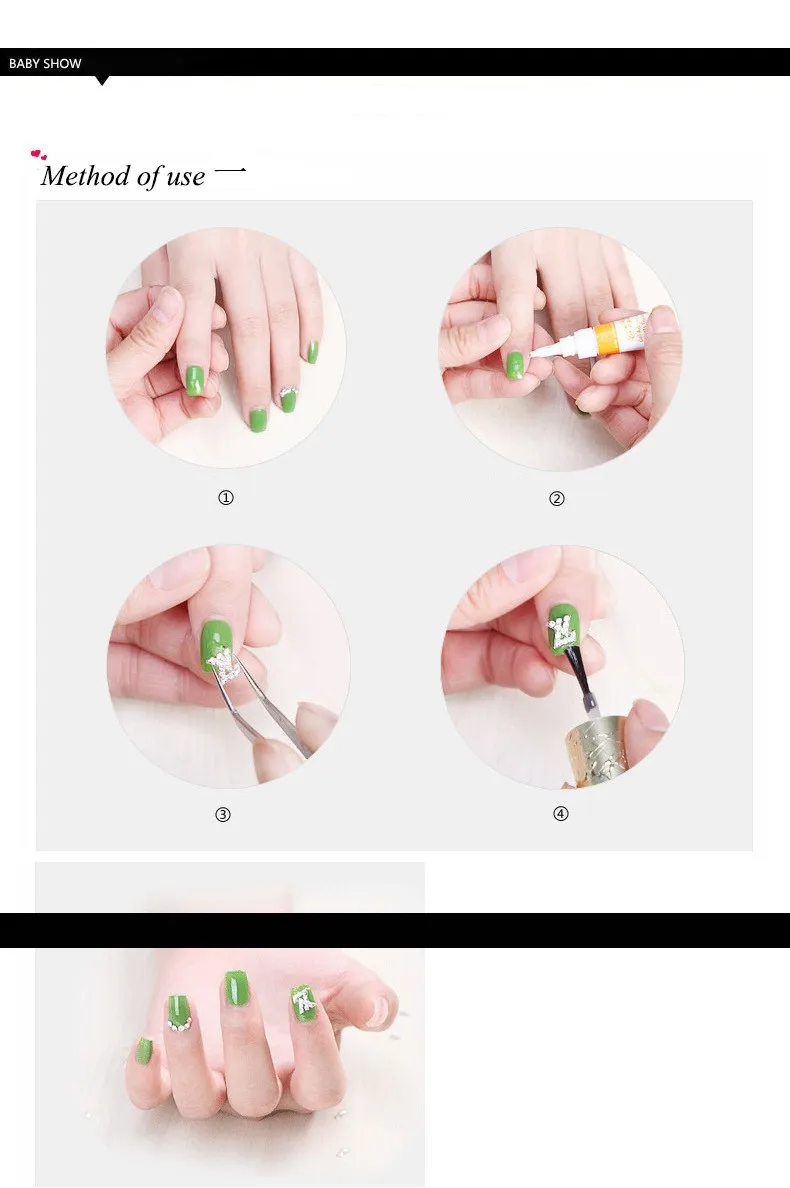 BABY SHOW

Method of use 一

①

②

③

④