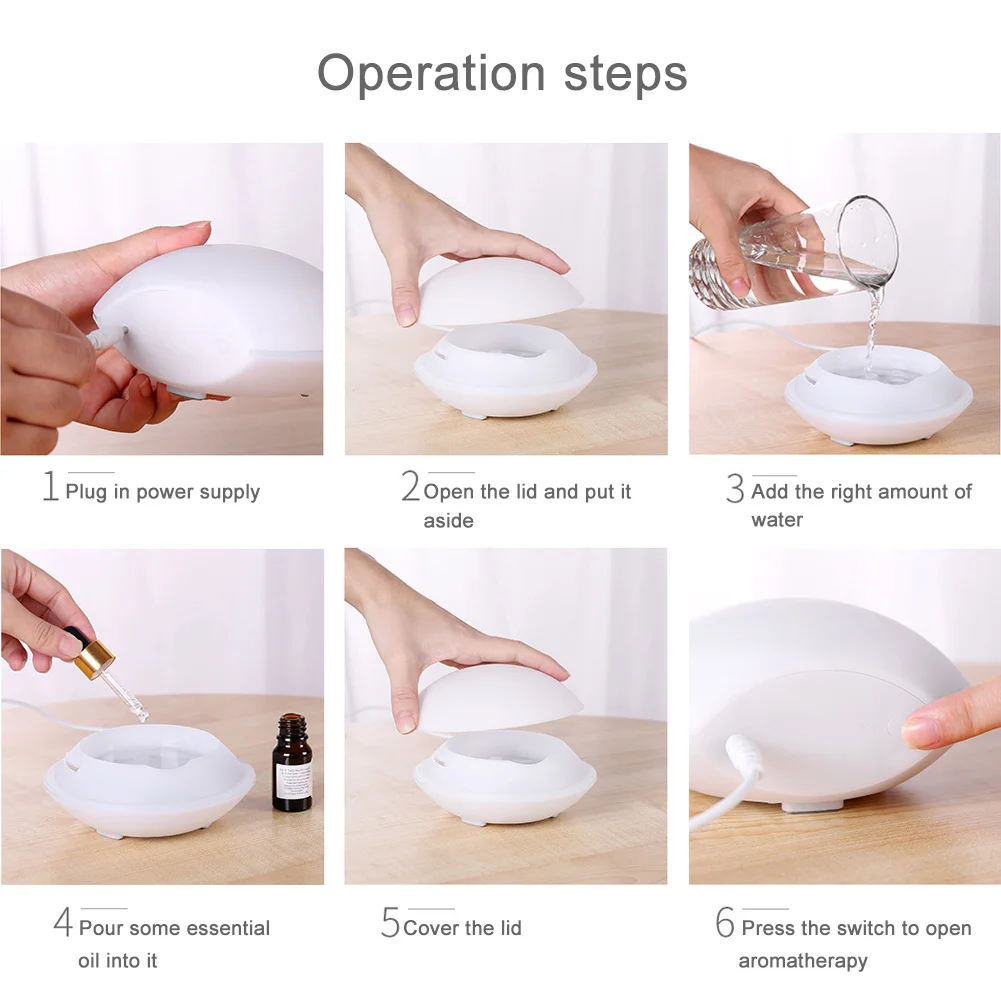 Operation steps

1 Plug in power supply

2 Open the lid and put it aside

3 Add the right amount of water

4 Pour some essential oil into it

5 Cover the lid

6 Press the switch to open aromatherapy