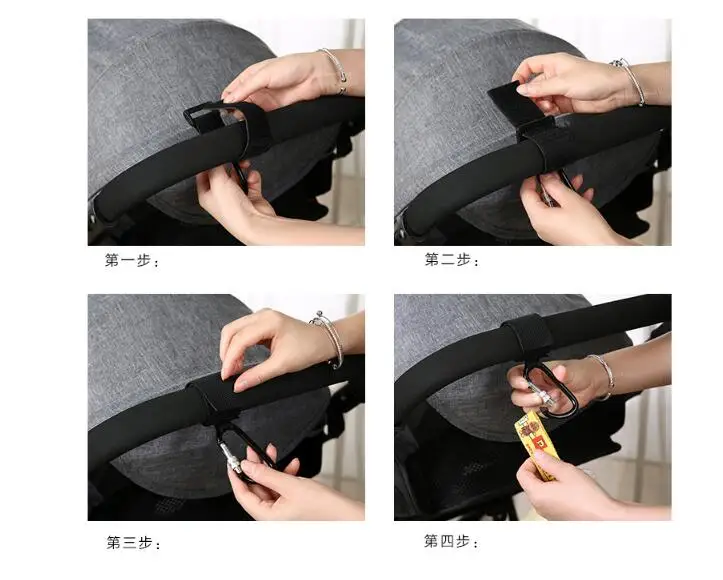 第一步：

第二步：

第三步：

第四步：